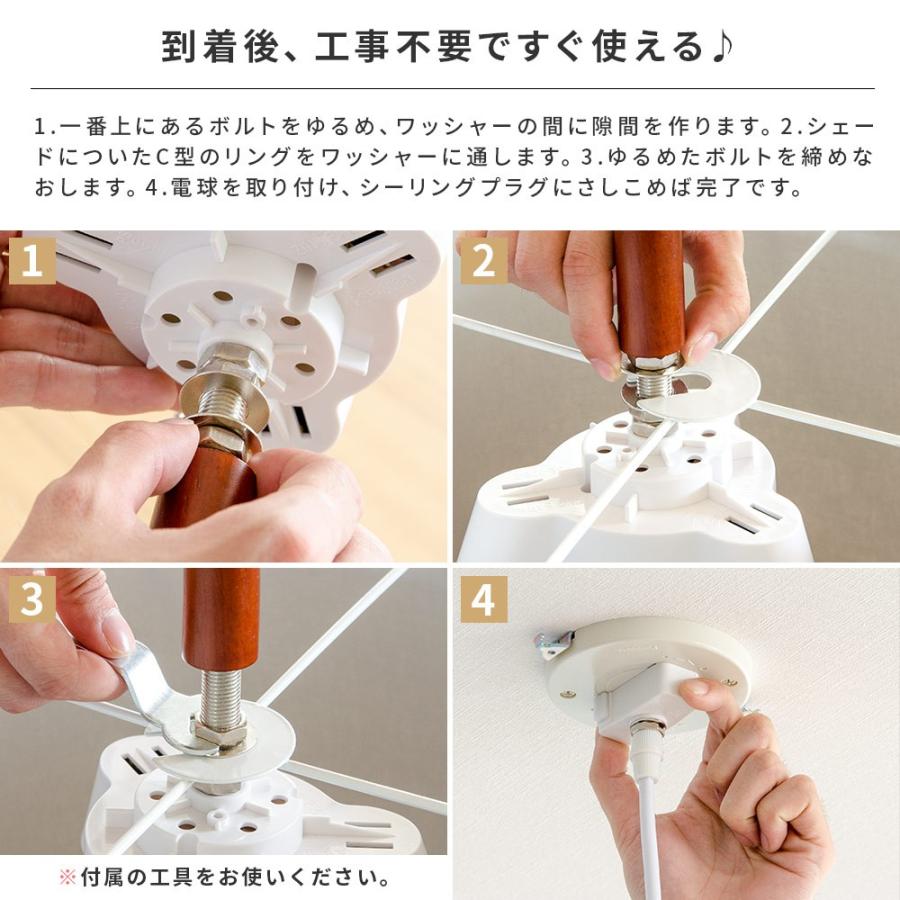 到着後、工事不要ですぐ使える♪

1.一番上にあるボルトをゆるめ、ワッシャーの間に隙間を作ります。2.シェードについたC型のリングをワッシャーに通します。3.ゆるめたボルトを締めなおします。4.電球を取り付け、シーリングプラグにさしこめば完了です。

1

2

3

4

※付属の工具をお使いください。