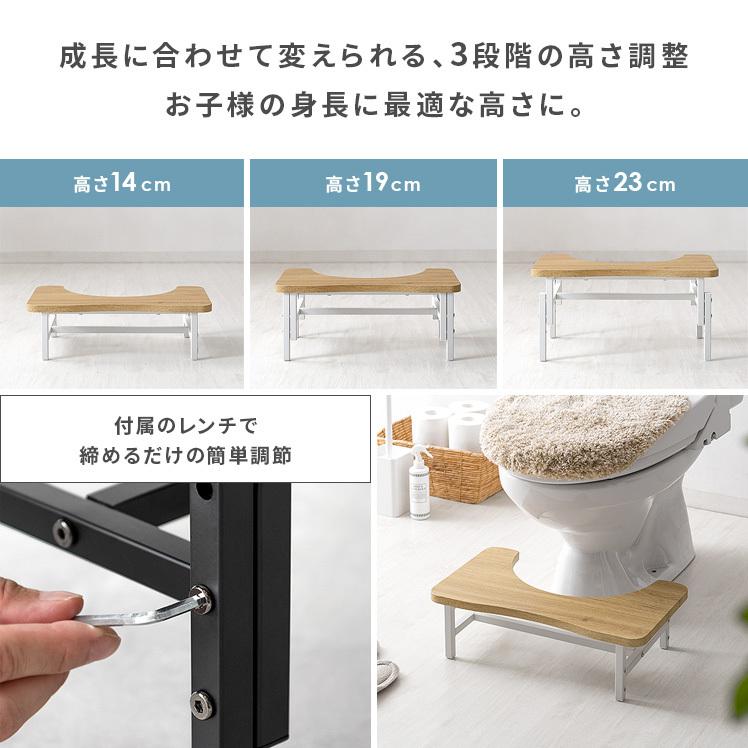 成長に合わせて変えられる、3段階の高さ調整
お子様の身長に最適な高さに。

高さ14cm

高さ19cm

高さ23cm

付属のレンチで
締めるだけの簡単調節