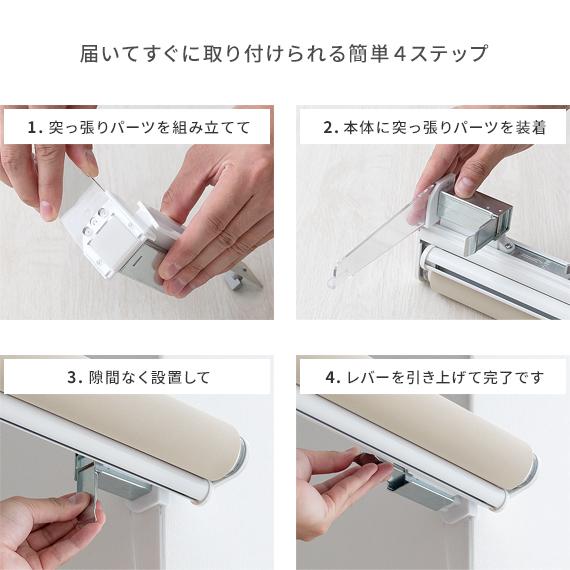 届いてすぐに取り付けられる簡単4ステップ

1. 突っ張りパーツを組み立てて

2. 本体に突っ張りパーツを装着

3. 隙間なく設置して

4. レバーを引き上げて完了です