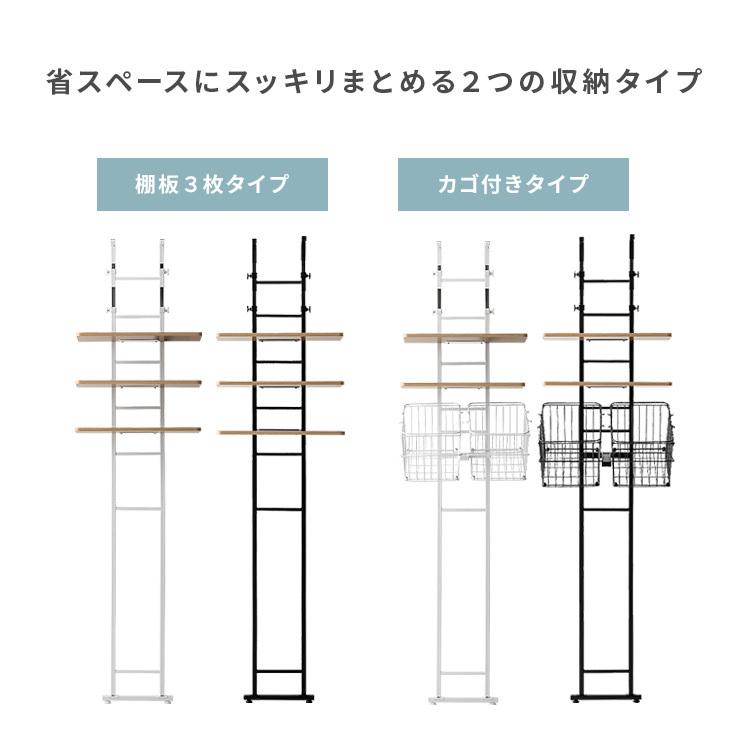 省スペースにスッキリまとめる2つの収納タイプ

棚板3枚タイプ

カゴ付きタイプ