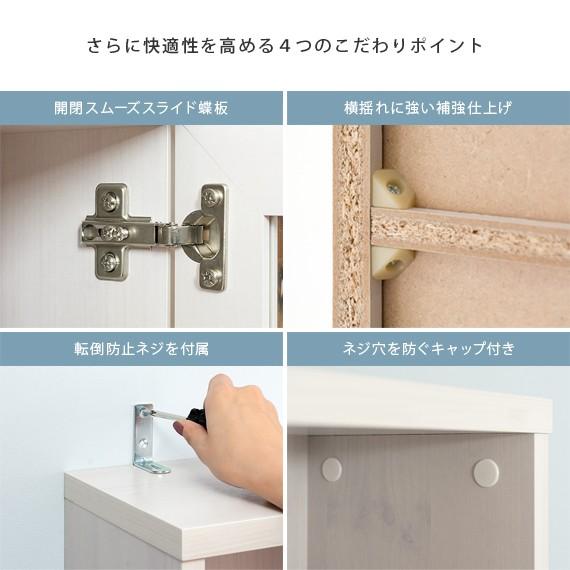 さらに快適性を高める４つのこだわりポイント

開閉スムーズスライド蝶板

横揺れに強い補強仕上げ

転倒防止ネジを付属

ネジ穴を防ぐキャップ付き