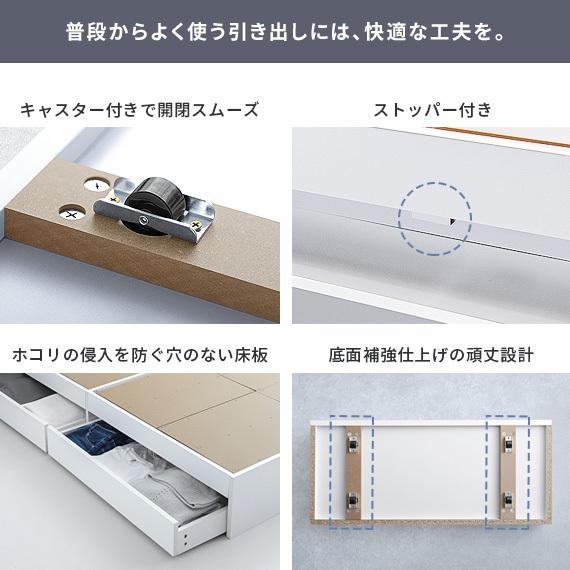 普段からよく使う引き出しには、快適な工夫を。

キャスター付きで開閉スムーズ

ストッパー付き

ホコリの侵入を防ぐ穴のない床板

底面補強仕上げの頑丈設計