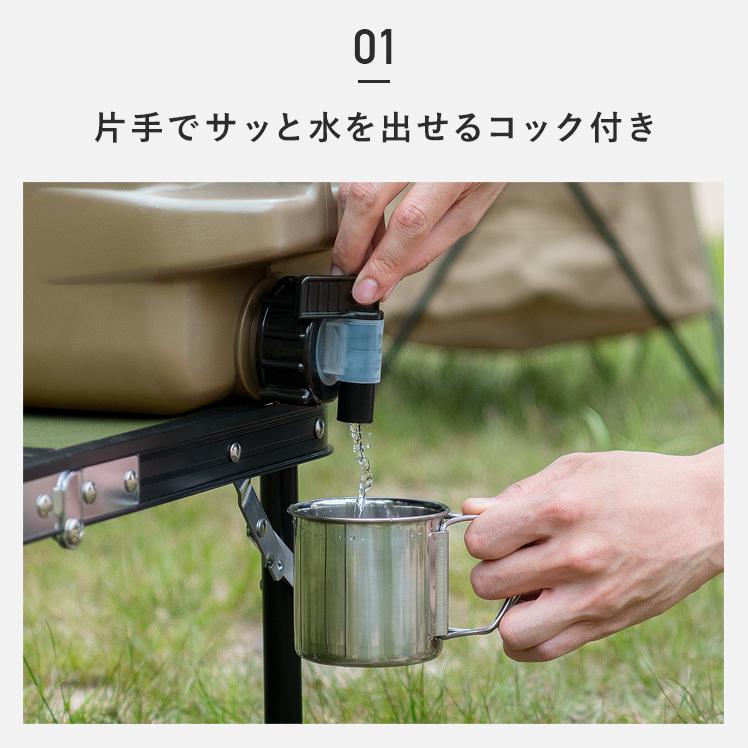 01

片手でサッと水を出せるコック付き