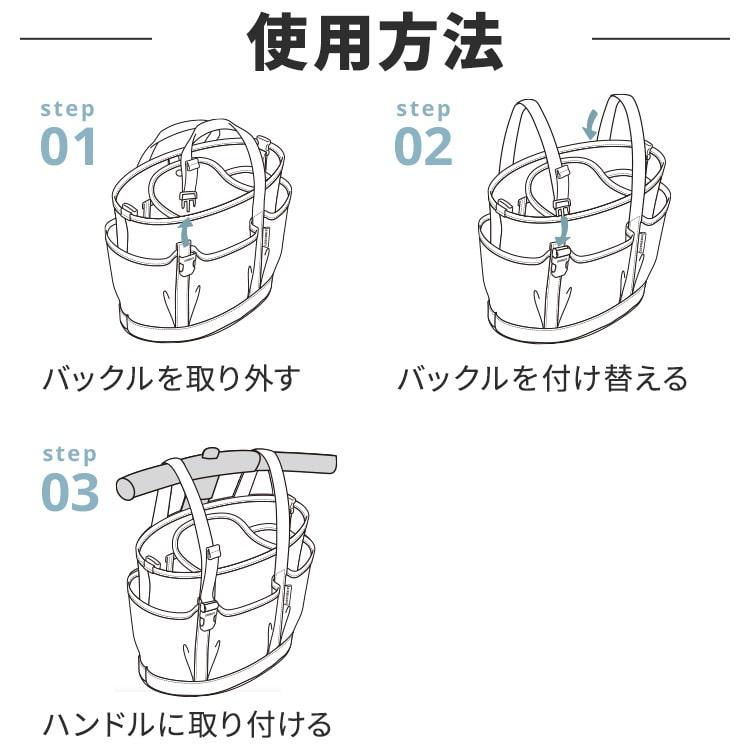 使用方法

step
01

バックルを取り外す

step
02

バックルを付け替える

step
03

ハンドルに取り付ける