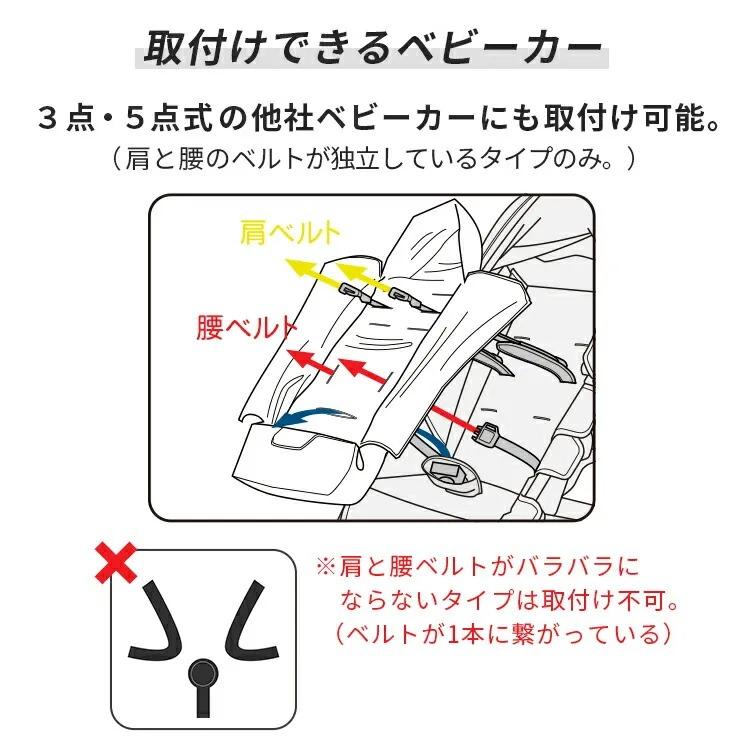 取付けできるベビーカー

３点・５点式の他社ベビーカーにも取付け可能。
（肩と腰のベルトが独立しているタイプのみ。）

肩ベルト

腰ベルト

※肩と腰ベルトがバラバラにならないタイプは取付け不可。
（ベルトが1本に繋がっている）