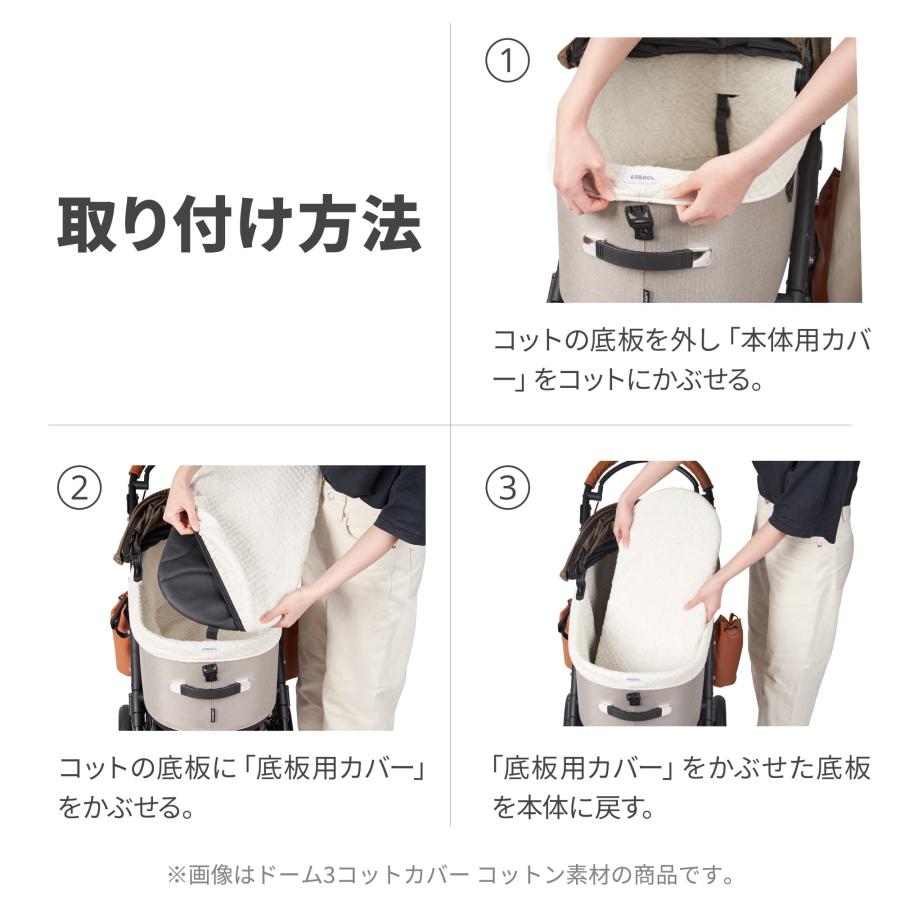 取り付け方法

①

コットの底板を外し「本体用カバー」をコットにかぶせる。

②

コットの底板に「底板用カバー」をかぶせる。

③

「底板用カバー」をかぶせた底板を本体に戻す。

※画像はドーム3コットカバー コットン素材の商品です。