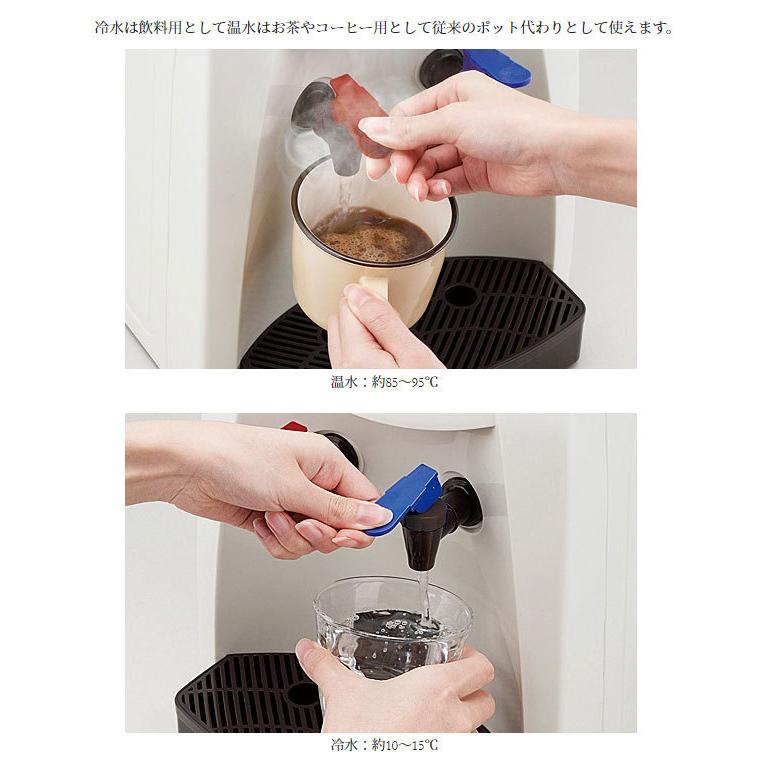 冷水は飲料用として温水はお茶やコーヒー用として従来のポット代わりとして使えます。

温水：約85〜95℃

冷水：約10〜15℃