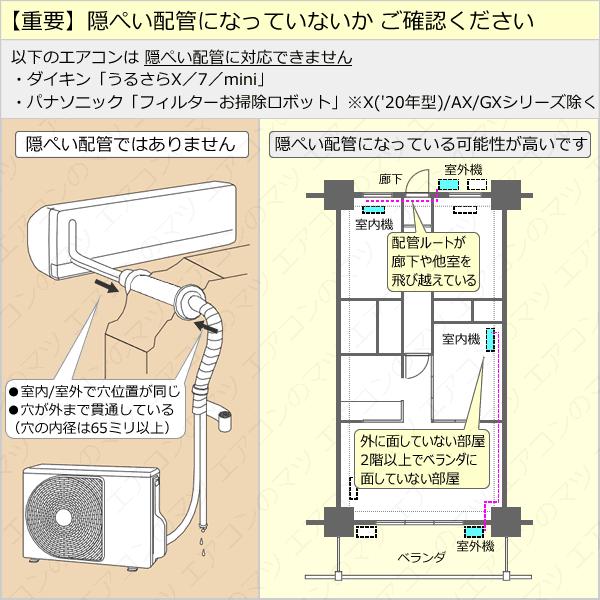 【重要】隠ぺい配管になっていないか ご確認ください

以下のエアコンは 隠ぺい配管に対応できません
・ダイキン「うるさらX／7／mini」
・パナソニック「フィルターお掃除ロボット」※X('20年型)/AX/GXシリーズ除く

隠ぺい配管ではありません

●室内/室外で穴位置が同じ
●穴が外まで貫通している
（穴の内径は65ミリ以上）

隠ぺい配管になっている可能性が高いです

廊下
室外機
室内機
配管ルートが廊下や他室を飛び越えている
室内機
外に面していない部屋
2階以上でベランダに面していない部屋
室外機
ベランダ

エアコンのマツ