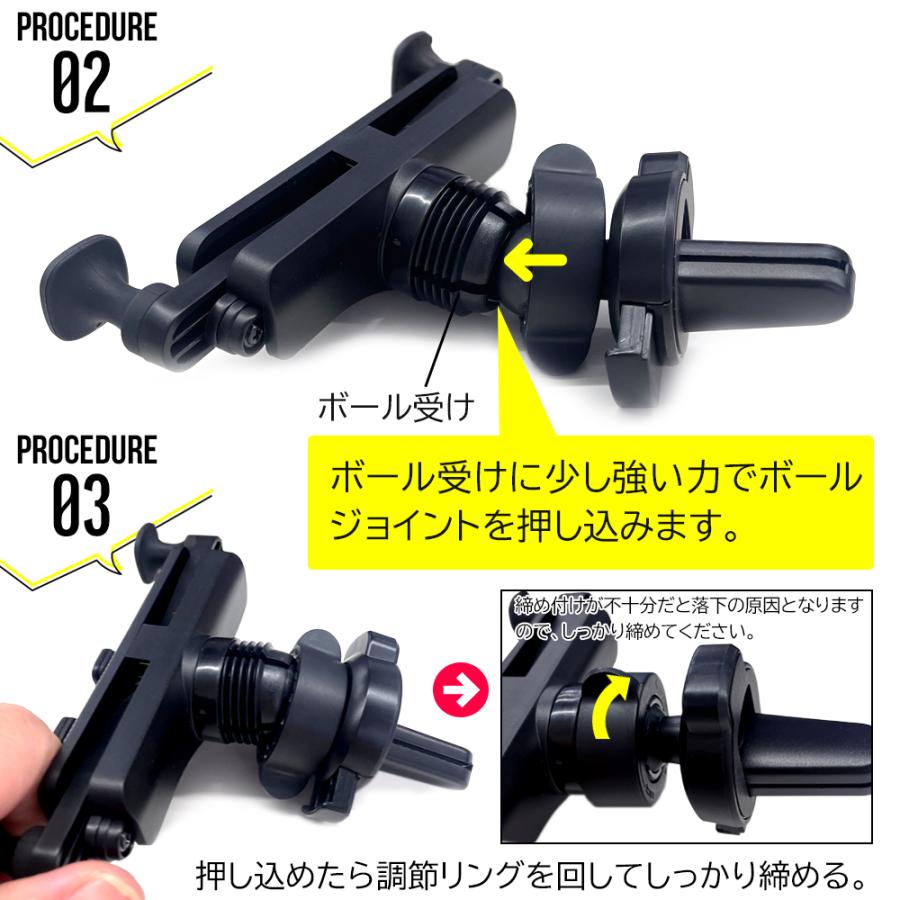 PROCEDURE
02

ボール受け

ボール受けに少し強い力でボールジョイントを押し込みます。

PROCEDURE
03

締め付けが不十分だと落下の原因となりますので、しっかり締めてください。

押し込めたら調節リングを回してしっかり締める。