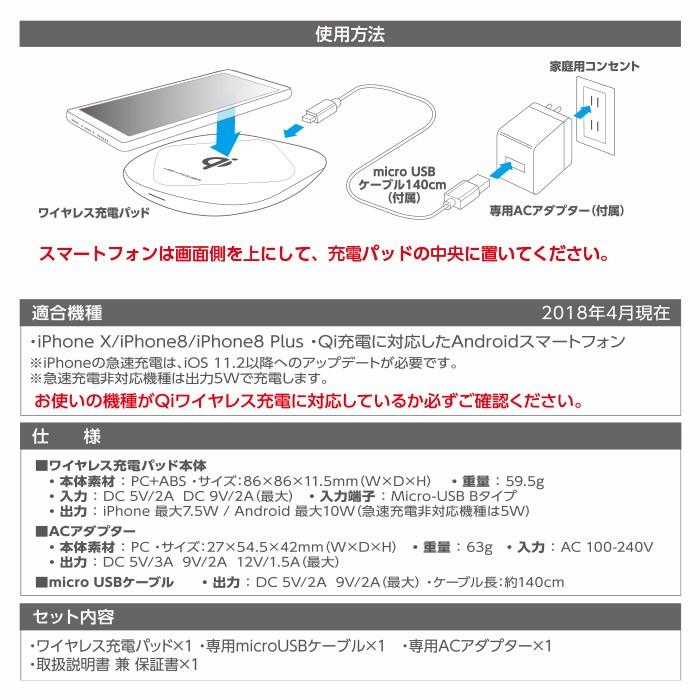 使用方法

家庭用コンセント

micro USB ケーブル140cm (付属)

ワイヤレス充電パッド

専用ACアダプター(付属)

スマートフォンは画面側を上にして、充電パッドの中央に置いてください。

適合機種

2018年4月現在

・iPhone X/iPhone8/iPhone8 Plus ・Qi充電に対応したAndroidスマートフォン
※iPhoneの急速充電は、iOS 11.2以降へのアップデートが必要です。
※急速充電非対応機種は出力5Wで充電します。
お使いの機種がQiワイヤレス充電に対応しているか必ずご確認ください。

仕　様

■ワイヤレス充電パッド本体
・本体素材：PC+ABS ・サイズ：86×86×11.5mm（W×D×H） ・重量：59.5g
・入力：DC 5V/2A DC 9V/2A（最大） ・入力端子：Micro-USB Bタイプ
・出力：iPhone 最大7.5W / Android 最大10W（急速充電非対応機種は5W）
■ACアダプター
・本体素材：PC ・サイズ：27×54.5×42mm（W×D×H） ・重量：63g ・入力：AC 100-240V
・出力：DC 5V/3A 9V/2A 12V/1.5A（最大）
■micro USBケーブル ・出力：DC 5V/2A 9V/2A（最大） ・ケーブル長：約140cm

セット内容

・ワイヤレス充電パッド×1 ・専用microUSBケーブル×1 ・専用ACアダプター×1
・取扱説明書 兼 保証書×1