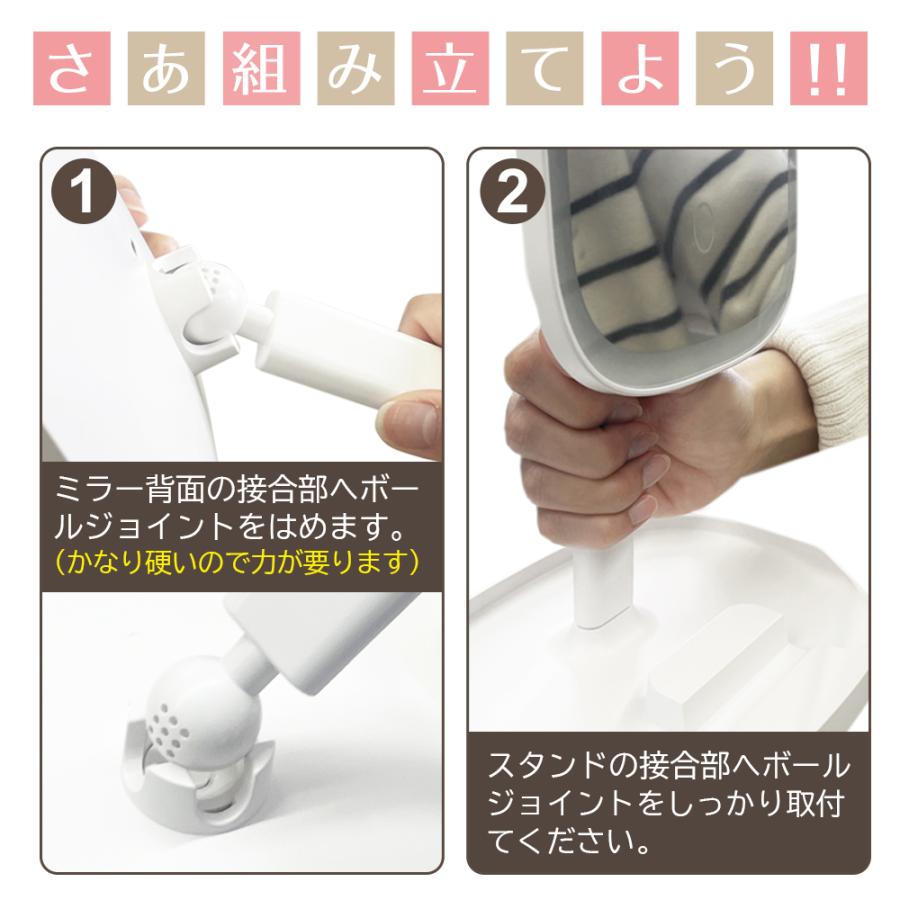 さあ組み立てよう!!

1

ミラー背面の接合部へボールジョイントをはめます。
（かなり硬いので力が要ります）

2

スタンドの接合部へボールジョイントをしっかり取付てください。