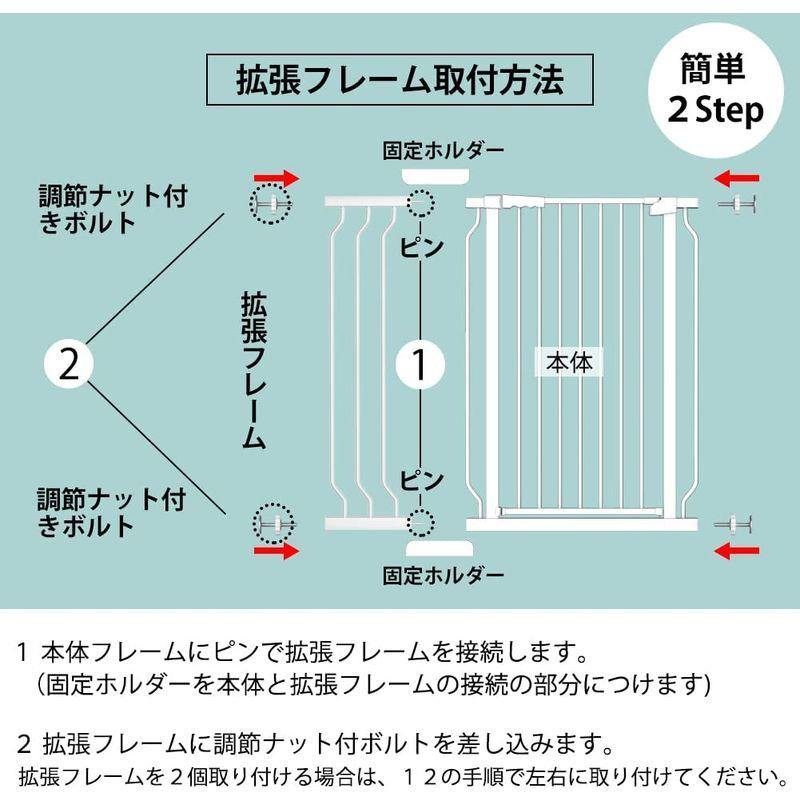 拡張フレーム取付方法

簡単
2 Step

固定ホルダー

調節ナット付きボルト

ピン

拡張フレーム

2

1

本体

ピン

調節ナット付きボルト

固定ホルダー

1 本体フレームにピンで拡張フレームを接続します。
（固定ホルダーを本体と拡張フレームの接続の部分につけます）

2 拡張フレームに調節ナット付ボルトを差し込みます。
拡張フレームを２個取り付ける場合は、１２の手順で左右に取り付けてください。