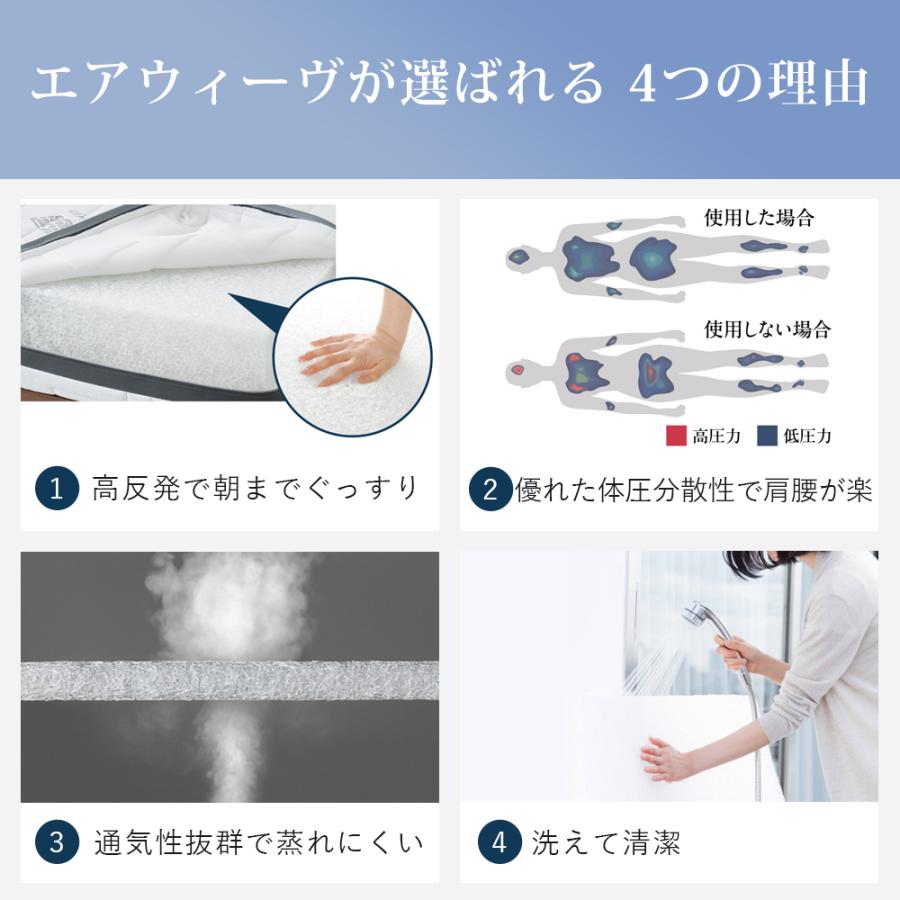 エアウィーヴが選ばれる 4つの理由

1 高反発で朝までぐっすり

使用した場合

使用しない場合

高圧力 低圧力

2 優れた体圧分散性で肩腰が楽

3 通気性抜群で蒸れにくい

4 洗えて清潔