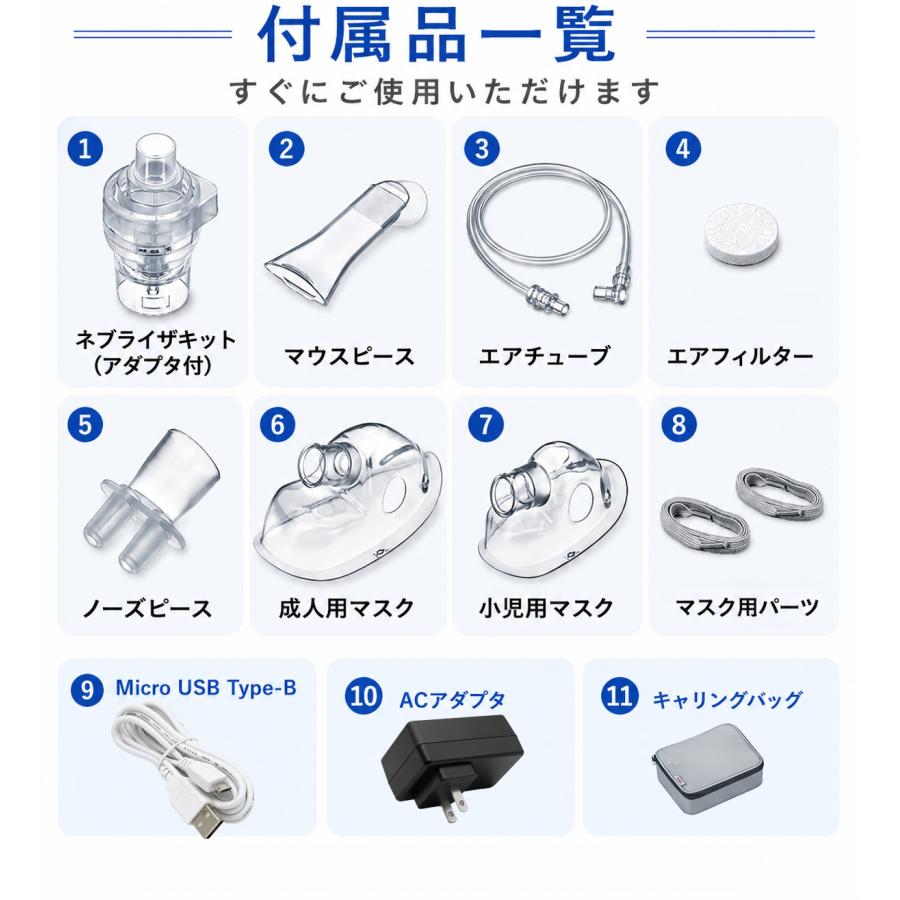 付属品一覧

すぐにご使用いただけます

1
ネブライザキット
(アダプタ付)

2
マウスピース

3
エアチューブ

4
エアフィルター

5
ノーズピース

6
成人用マスク

7
小児用マスク

8
マスク用パーツ

9 Micro USB Type-B

10 ACアダプタ

11 キャリングバッグ