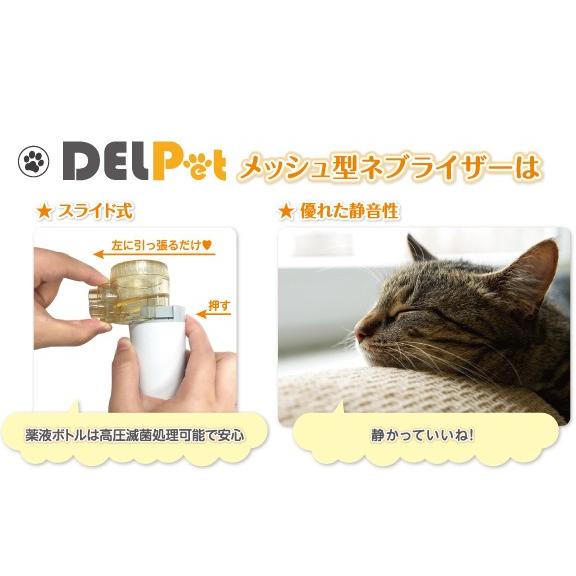 DELPet メッシュ型ネブライザーは

★ スライド式

左に引っ張るだけ♥

押す

薬液ボトルは高圧滅菌処理可能で安心

★ 優れた静音性

静かっていいね!