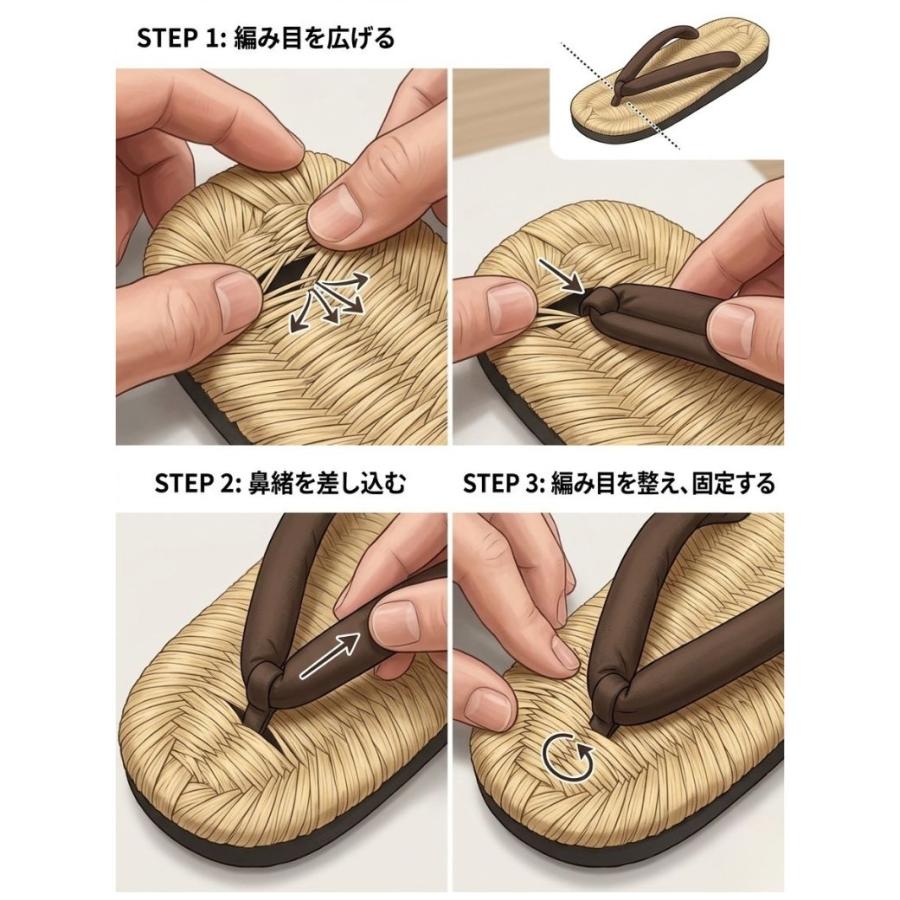 STEP 1: 編み目を広げる

STEP 2: 鼻緒を差し込む

STEP 3: 編み目を整え、固定する