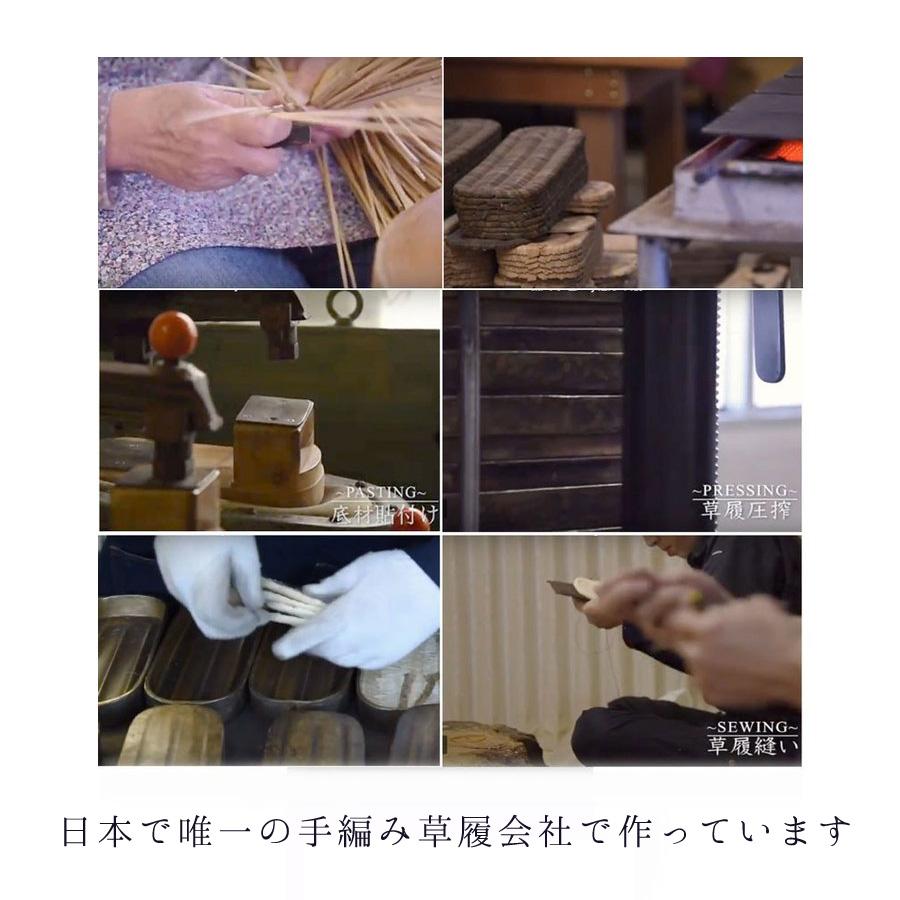 ~PASTING~
底材貼付け

~PRESSING~
草履圧搾

~SEWING~
草履縫い

日本で唯一の手編み草履会社で作っています