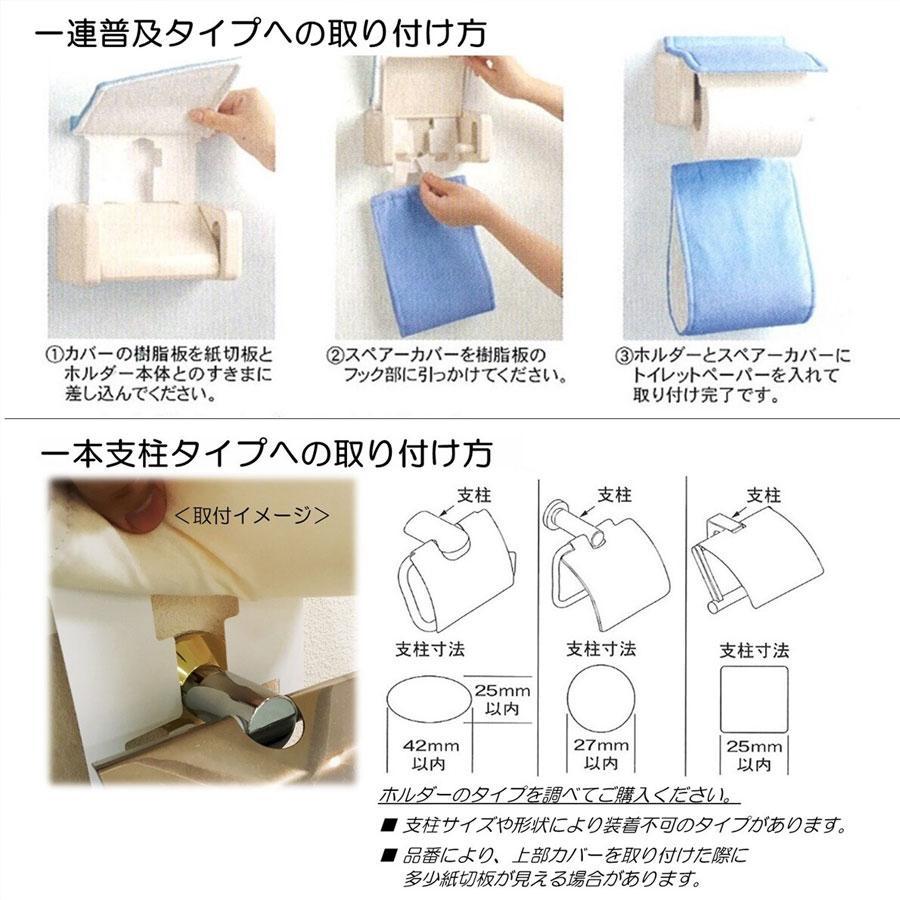 一連普及タイプへの取り付け方

①カバーの樹脂板を紙切板とホルダー本体とのすきまに差し込んでください。

②スペアーカバーを樹脂板のフック部に引っかけてください。

③ホルダーとスペアーカバーにトイレットペーパーを入れて取り付け完了です。

一本支柱タイプへの取り付け方

<取付イメージ>

支柱

支柱寸法

25mm 以内

42mm 以内

支柱

支柱寸法

27mm 以内

支柱

支柱寸法

25mm 以内

ホルダーのタイプを調べてご購入ください。

■ 支柱サイズや形状により装着不可のタイプがあります。

■ 品番により、上部カバーを取り付けた際に多少紙切板が見える場合があります。