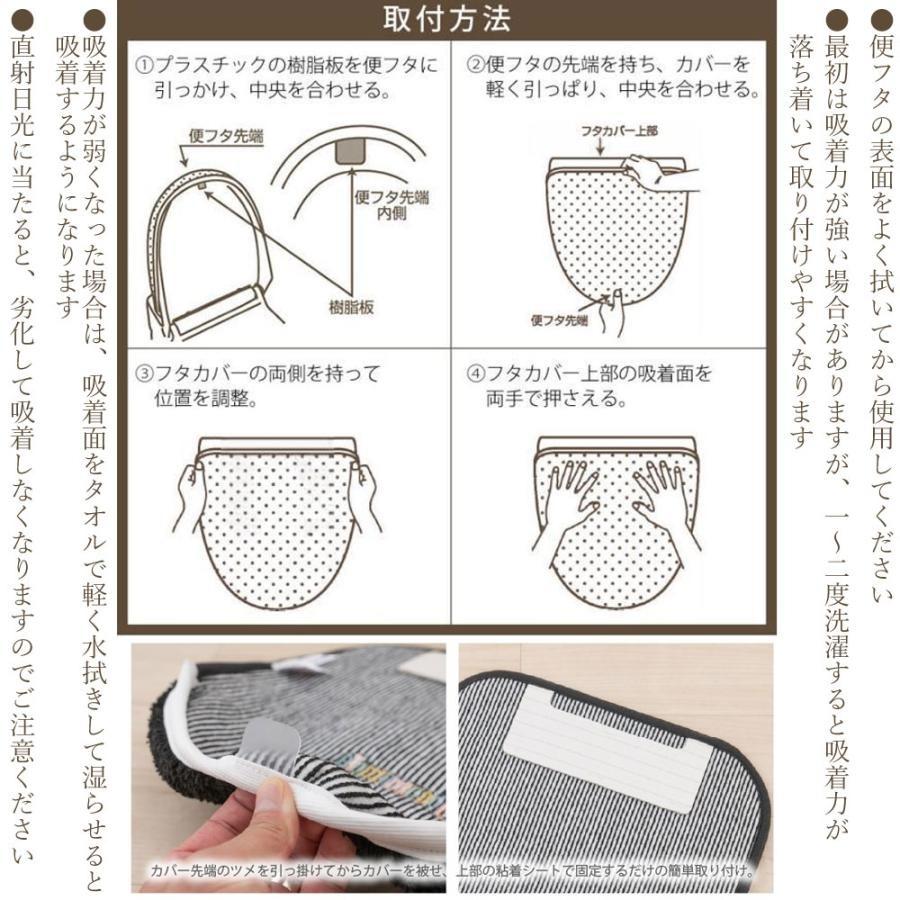 ●便フタの表面をよく拭いてから使用してください

●最初は吸着力が強い場合がありますが、一～二度洗濯すると吸着力が落ち着いて取り付けやすくなります

取付方法

①プラスチックの樹脂板を便フタに引っかけ、中央を合わせる。

便フタ先端

便フタ先端内側

樹脂板

②便フタの先端を持ち、カバーを軽く引っぱり、中央を合わせる。

フタカバー上部

便フタ先端

③フタカバーの両側を持って位置を調整。

④フタカバー上部の吸着面を両手で押さえる。

カバー先端のツメを引っ掛けてからカバーを被せ、上部の粘着シートで固定するだけの簡単取り付け。

●吸着力が弱くなった場合は、吸着面をタオルで軽く水拭きして湿らせると吸着するようになります

●直射日光に当たると、劣化して吸着しなくなりますのでご注意ください