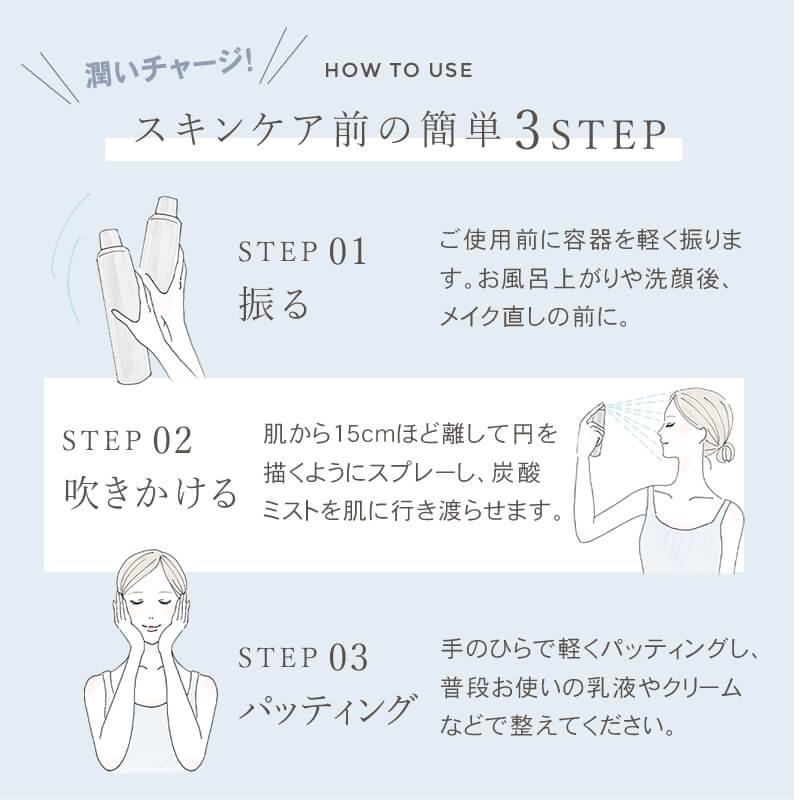 潤いチャージ!

HOW TO USE

スキンケア前の簡単3STEP

STEP 01
振る

ご使用前に容器を軽く振ります。お風呂上がりや洗顔後、メイク直しの前に。

STEP 02
吹きかける

肌から15cmほど離して円を描くようにスプレーし、炭酸ミストを肌に行き渡らせます。

STEP 03
パッティング

手のひらで軽くパッティングし、普段お使いの乳液やクリームなどで整えてください。