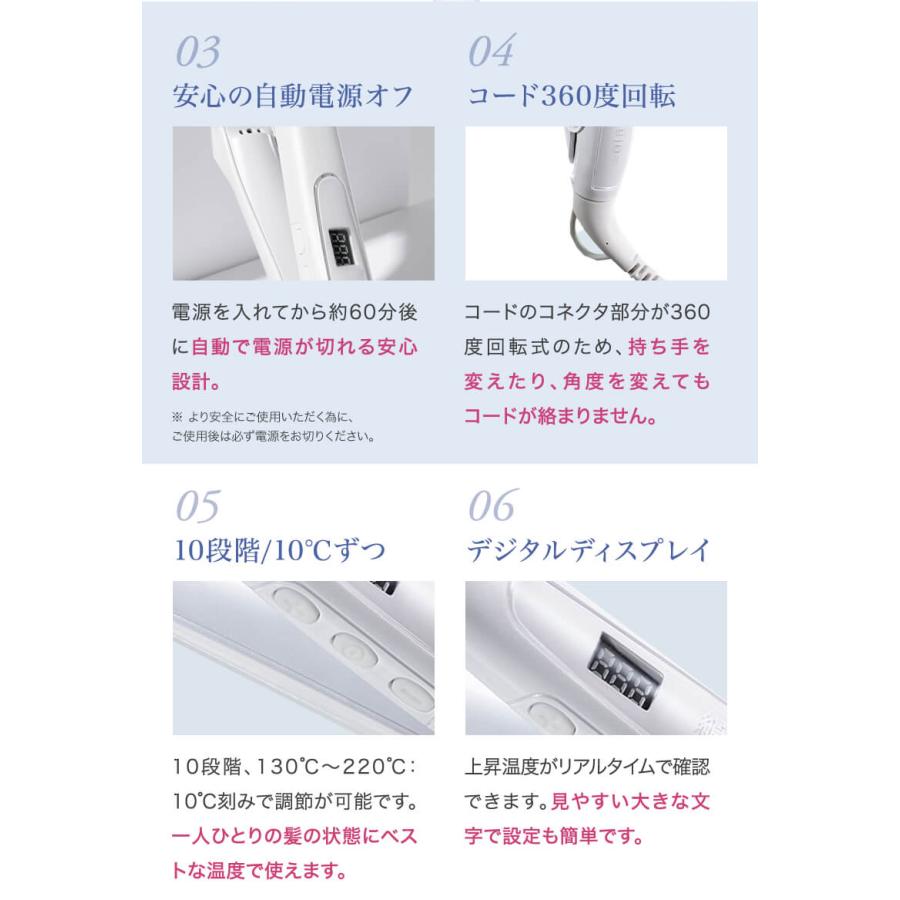 03
安心の自動電源オフ

電源を入れてから約60分後に自動で電源が切れる安心設計。

※ より安全にご使用いただく為に、ご使用後は必ず電源をお切りください。

04
コード360度回転

コードのコネクタ部分が360度回転式のため、持ち手を変えたり、角度を変えてもコードが絡まりません。

05
10段階/10℃ずつ

10段階、130℃～220℃：10℃刻みで調節が可能です。一人ひとりの髪の状態にベストな温度で使えます。

06
デジタルディスプレイ

上昇温度がリアルタイムで確認できます。見やすい大きな文字で設定も簡単です。