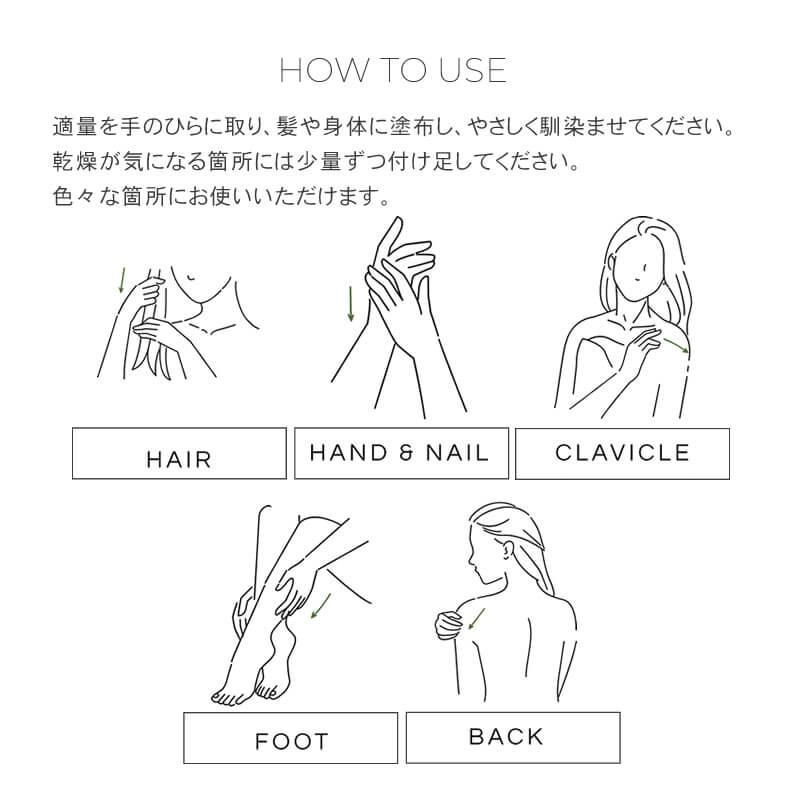 HOW TO USE

適量を手のひらに取り、髪や身体に塗布し、やさしく馴染ませてください。
乾燥が気になる箇所には少量ずつ付け足してください。
色々な箇所にお使いいただけます。

HAIR

HAND & NAIL

CLAVICLE

FOOT

BACK