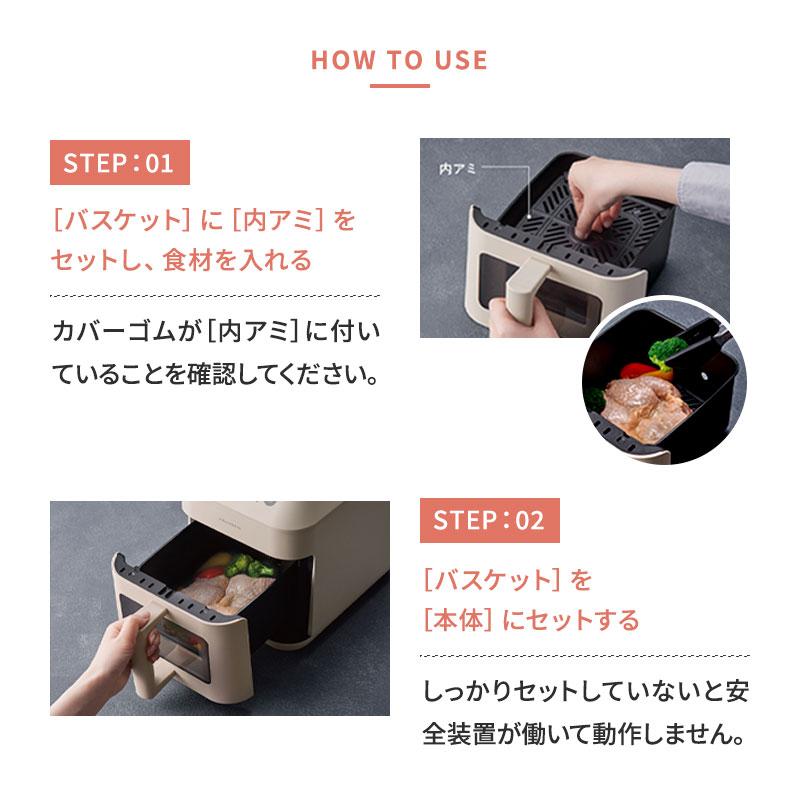 HOW TO USE

STEP：01

［バスケット］に［内アミ］をセットし、食材を入れる

カバーゴムが［内アミ］に付いていることを確認してください。

内アミ

STEP：02

［バスケット］を［本体］にセットする

しっかりセットしていないと安全装置が働いて動作しません。