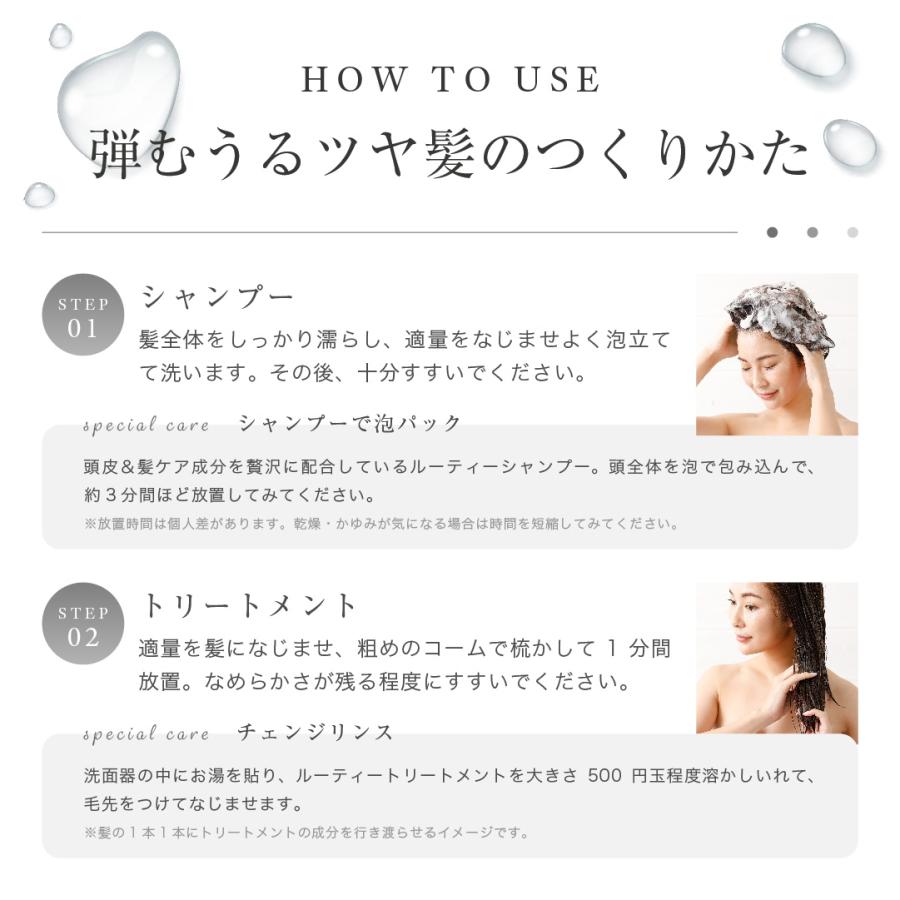 HOW TO USE
弾むうるツヤ髪のつくりかた

STEP 01
シャンプー
髪全体をしっかり濡らし、適量をなじませよく泡立てて洗います。その後、十分すすいでください。

special care シャンプーで泡パック
頭皮＆髪ケア成分を贅沢に配合しているルーティーシャンプー。頭全体を泡で包み込んで、約３分間ほど放置してみてください。
※放置時間は個人差があります。乾燥・かゆみが気になる場合は時間を短縮してみてください。

STEP 02
トリートメント
適量を髪になじませ、粗めのコームで梳かして 1 分間放置。なめらかさが残る程度にすすいでください。

special care チェンジリンス
洗面器の中にお湯を貼り、ルーティートリートメントを大きさ 500 円玉程度溶かしいれて、毛先をつけてなじませます。
※髪の１本１本にトリートメントの成分を行き渡らせるイメージです。