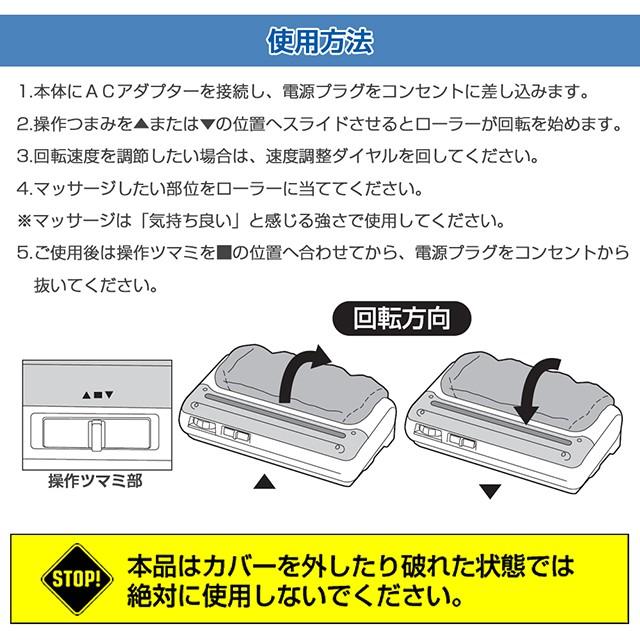 使用方法

1.本体にＡＣアダプターを接続し、電源プラグをコンセントに差し込みます。

2.操作つまみを▲または▼の位置へスライドさせるとローラーが回転を始めます。

3.回転速度を調節したい場合は、速度調整ダイヤルを回してください。

4.マッサージしたい部位をローラーに当ててください。

※マッサージは「気持ち良い」と感じる強さで使用してください。

5.ご使用後は操作ツマミを■の位置へ合わせてから、電源プラグをコンセントから抜いてください。

回転方向

▲■▼

操作ツマミ部

▲

▼

STOP!

本品はカバーを外したり破れた状態では絶対に使用しないでください。