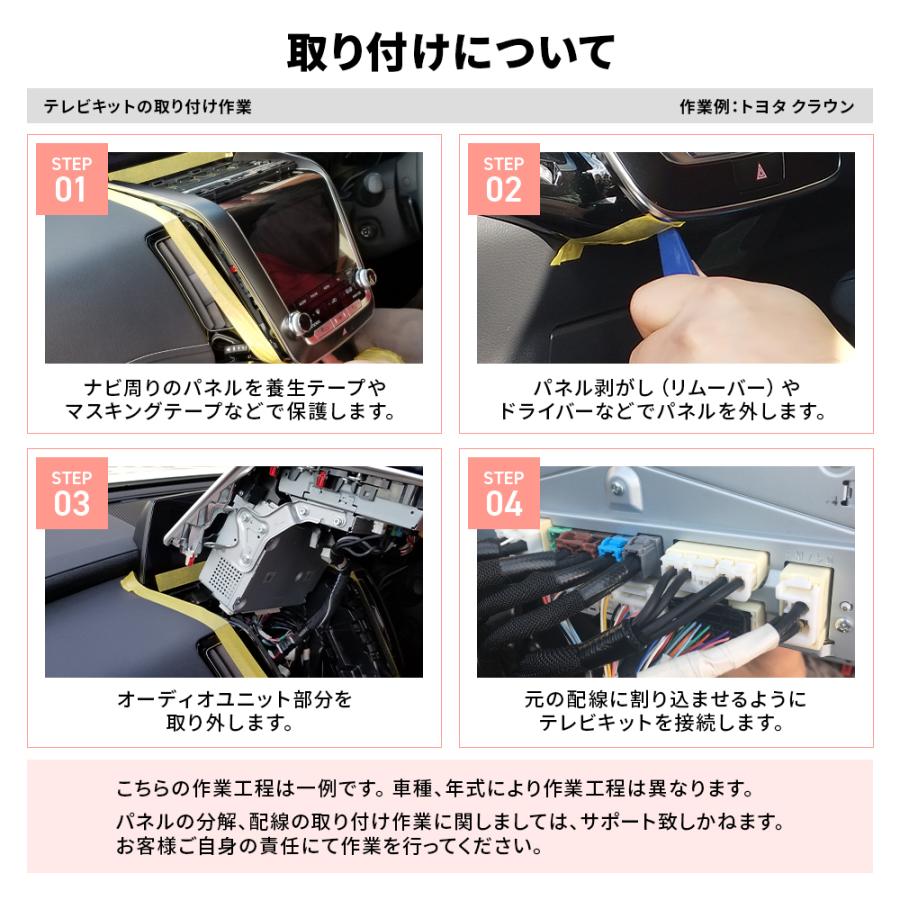 取り付けについて

テレビキットの取り付け作業

作業例:トヨタ クラウン

STEP 01

ナビ周りのパネルを養生テープやマスキングテープなどで保護します。

STEP 02

パネル剥がし（リムーバー）やドライバーなどでパネルを外します。

STEP 03

オーディオユニット部分を取り外します。

STEP 04

元の配線に割り込ませるようにテレビキットを接続します。

こちらの作業工程は一例です。車種、年式により作業工程は異なります。

パネルの分解、配線の取り付け作業に関しましては、サポート致しかねます。お客様ご自身の責任にて作業を行ってください。