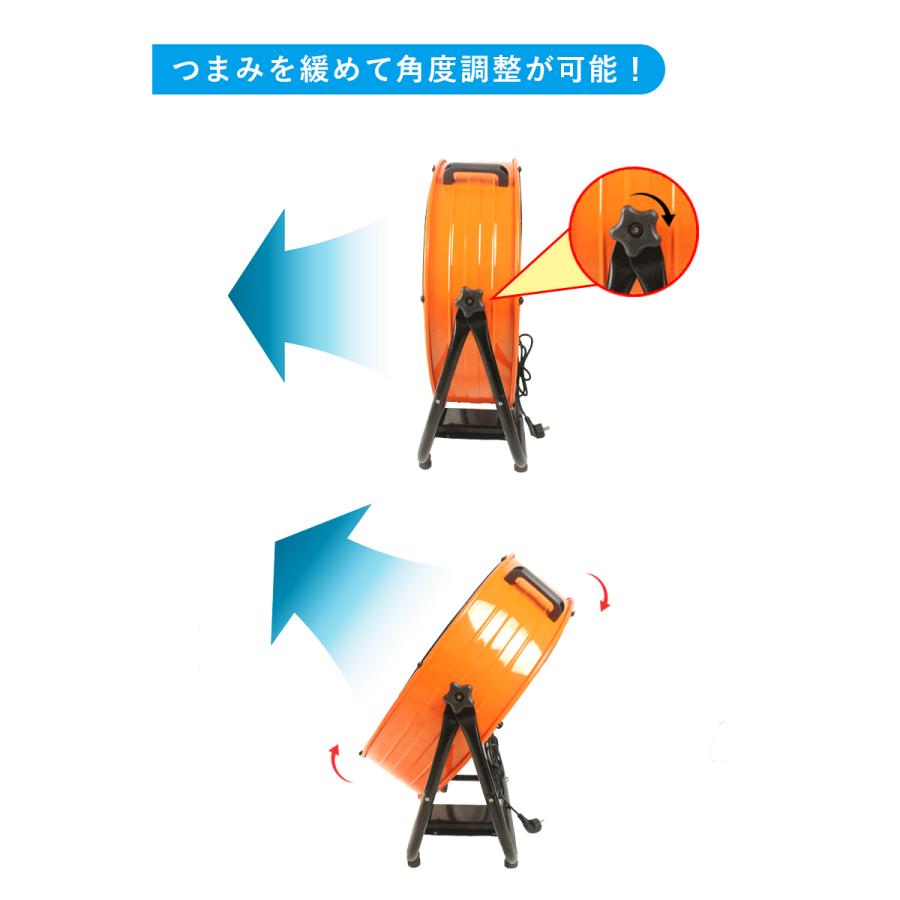 つまみを緩めて角度調整が可能！