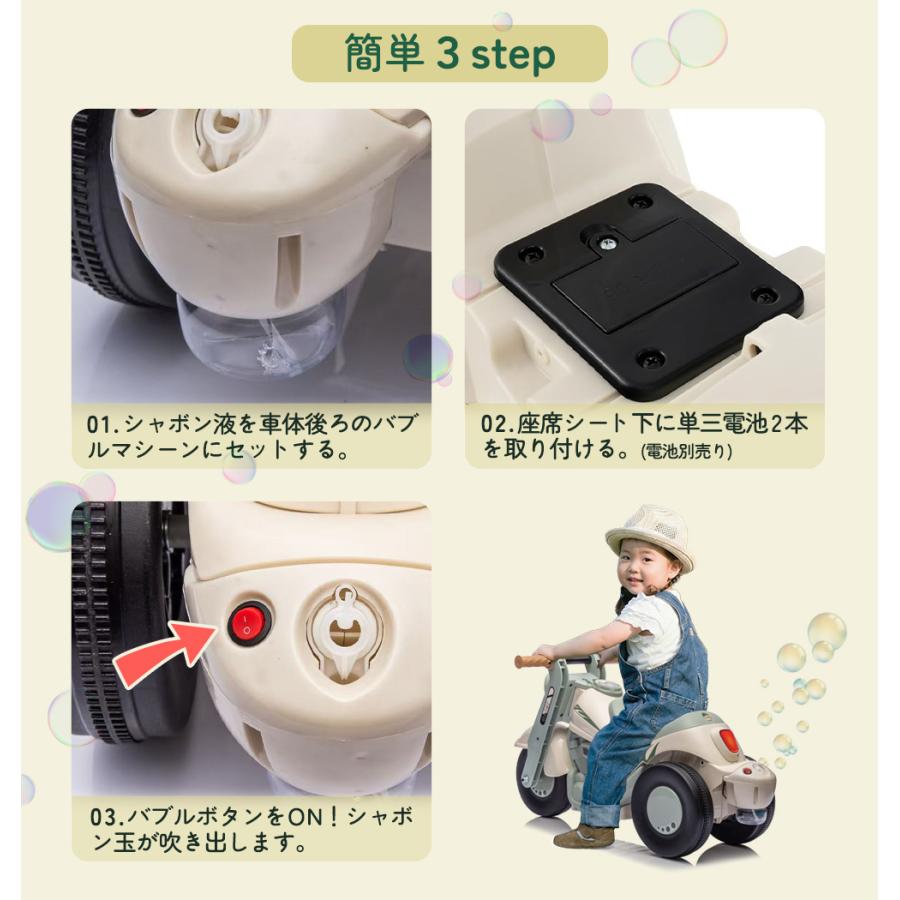 簡単 3 step

01.シャボン液を車体後ろのバブルマシーンにセットする。

02.座席シート下に単三電池2本を取り付ける。(電池別売り)

03.バブルボタンをON！シャボン玉が吹き出します。