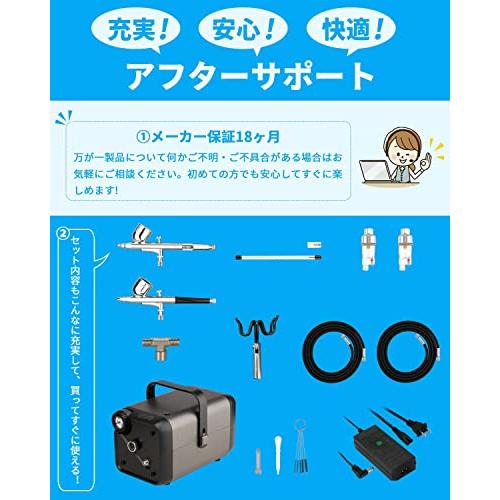 充実！ 安心！ 快適！

アフターサポート

①メーカー保証18ヶ月

万が一製品について何かご不明・ご不具合がある場合はお気軽にご相談ください。初めての方でも安心してすぐに楽しめます!

②

セット内容もこんなに充実して、買ってすぐに使える！