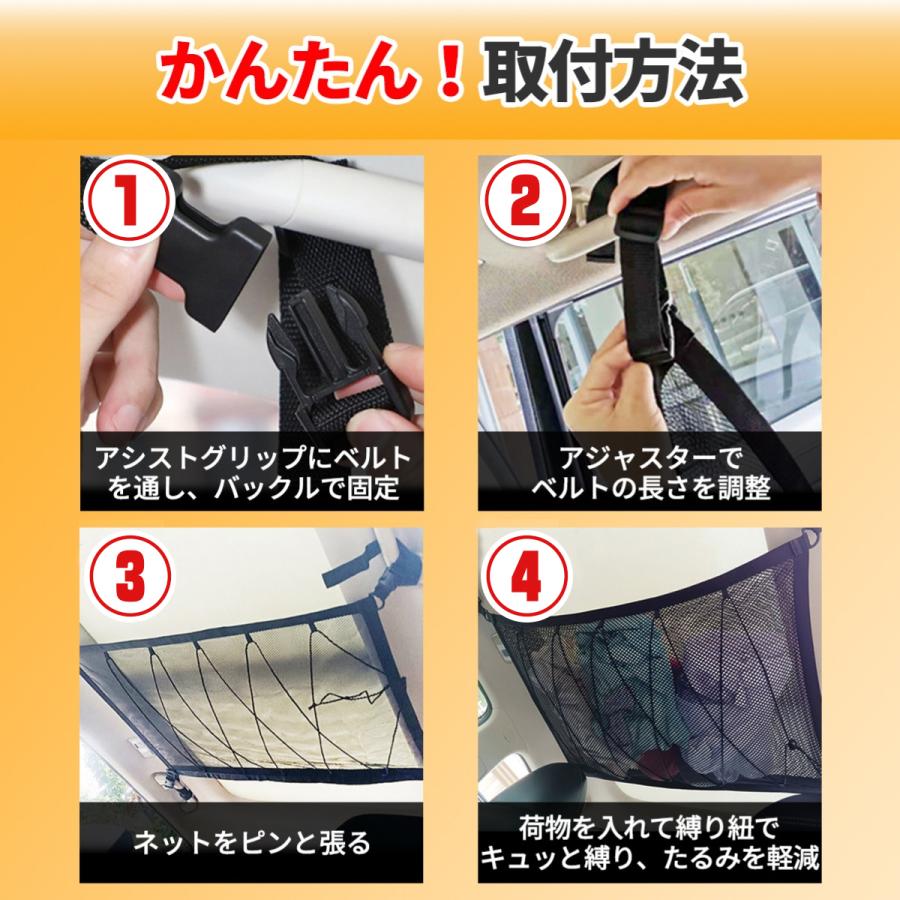 かんたん！取付方法

1
アシストグリップにベルトを通し、バックルで固定

2
アジャスターでベルトの長さを調整

3
ネットをピンと張る

4
荷物を入れて縛り紐でキュッと縛り、たるみを軽減