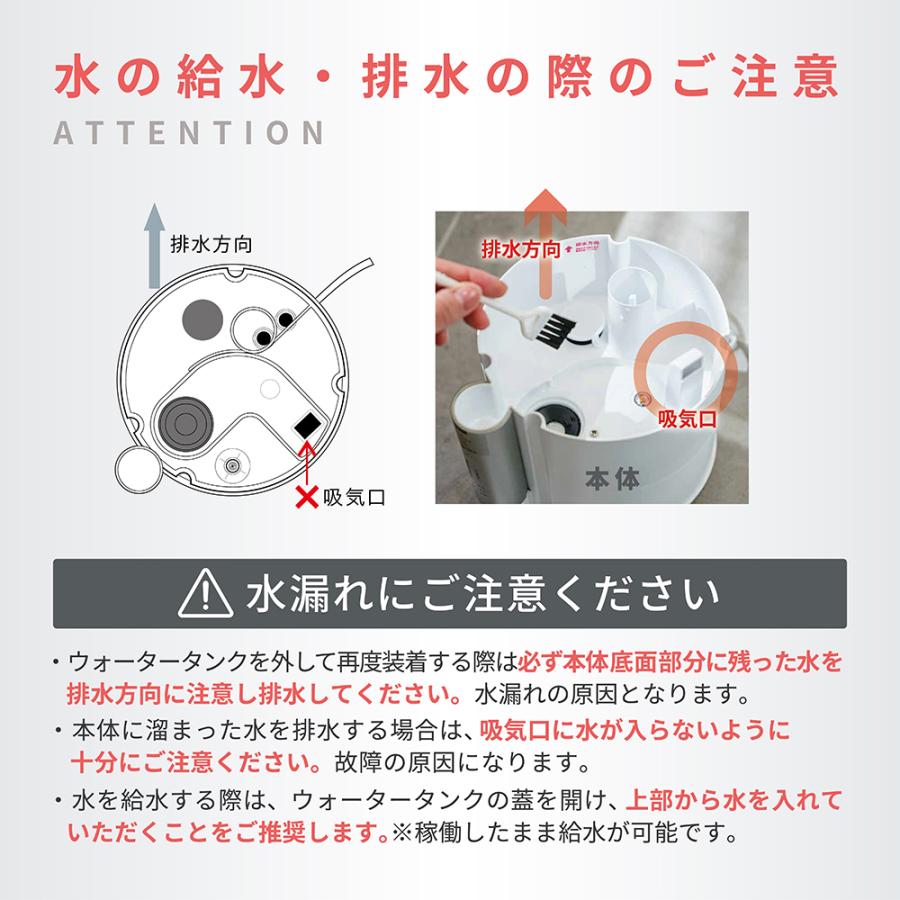 水の給水・排水の際のご注意
ATTENTION

排水方向

吸気口

排水方向

吸気口

本体

水漏れにご注意ください

・ウォータータンクを外して再度装着する際は必ず本体底面部分に残った水を排水方向に注意し排水してください。水漏れの原因となります。

・本体に溜まった水を排水する場合は、吸気口に水が入らないように十分にご注意ください。故障の原因になります。

・水を給水する際は、ウォータータンクの蓋を開け、上部から水を入れていただくことをご推奨します。※稼働したまま給水が可能です。