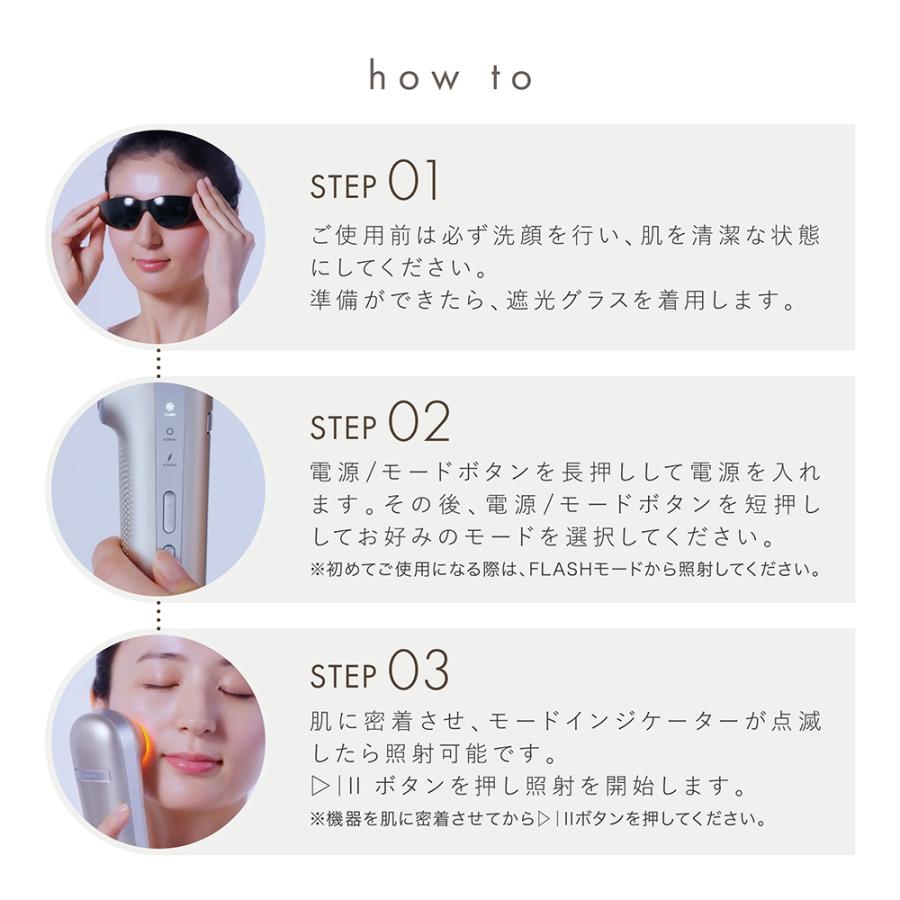 how to

STEP 01
ご使用前は必ず洗顔を行い、肌を清潔な状態にしてください。
準備ができたら、遮光グラスを着用します。

STEP 02
電源/モードボタンを長押しして電源を入れます。その後、電源/モードボタンを短押ししてお好みのモードを選択してください。
※初めてご使用になる際は、FLASHモードから照射してください。

STEP 03
肌に密着させ、モードインジケーターが点滅したら照射可能です。
▷|II ボタンを押し照射を開始します。
※機器を肌に密着させてから▷|IIボタンを押してください。