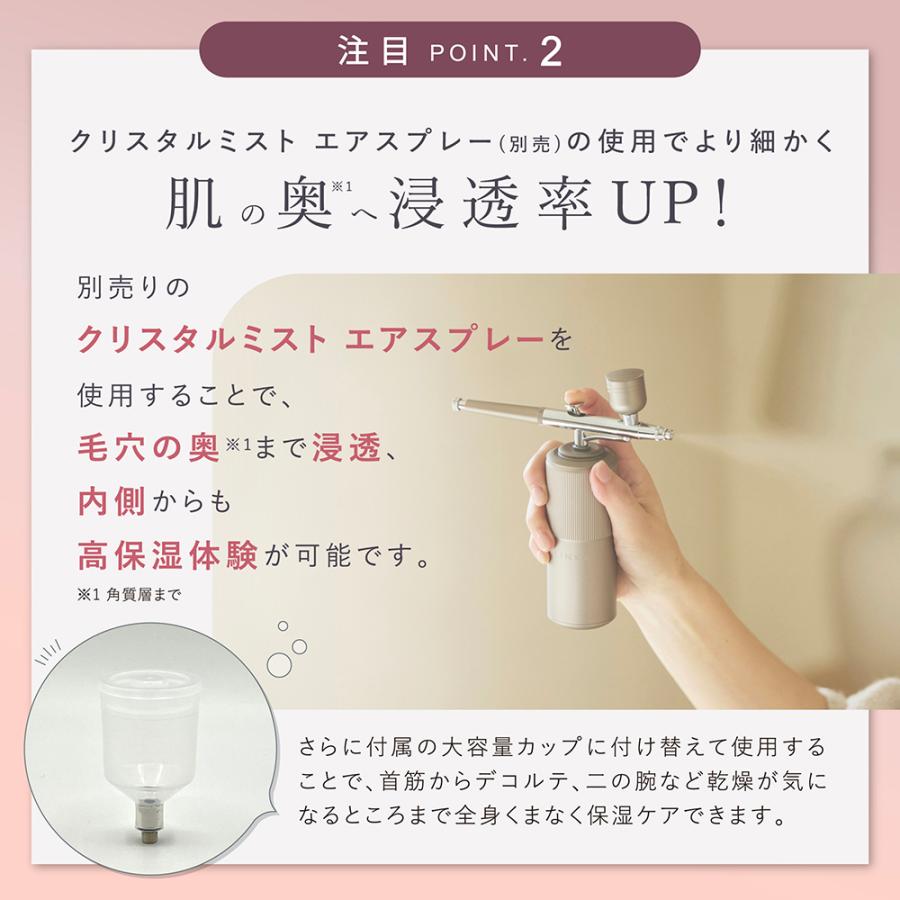 注目 POINT. 2

クリスタルミスト エアスプレー(別売)の使用でより細かく

肌の奥※1へ浸透率UP!

別売りの
クリスタルミスト エアスプレーを
使用することで、
毛穴の奥※1まで浸透、
内側からも
高保湿体験が可能です。

※1 角質層まで

さらに付属の大容量カップに付け替えて使用することで、首筋からデコルテ、二の腕など乾燥が気になるところまで全身くまなく保湿ケアできます。