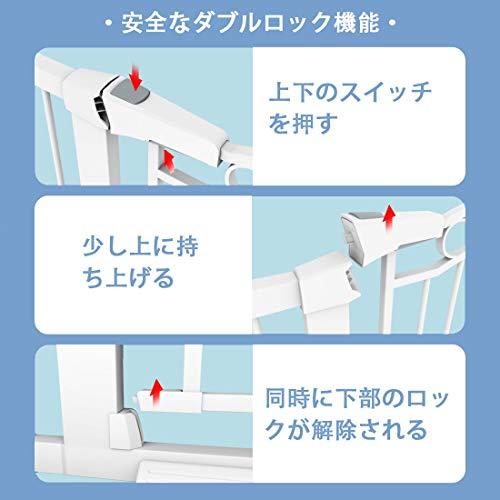 ・安全なダブルロック機能・

上下のスイッチを押す

少し上に持ち上げる

同時に下部のロックが解除される