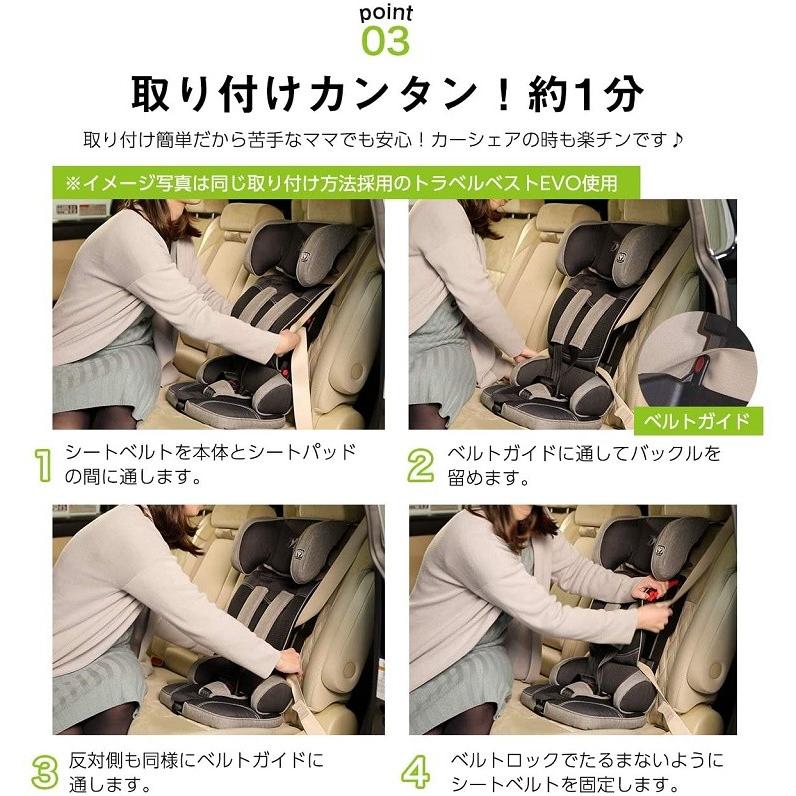 point
03

取り付けカンタン！約1分

取り付け簡単だから苦手なママでも安心！カーシェアの時も楽チンです♪

※イメージ写真は同じ取り付け方法採用のトラベルベストEVO使用

ベルトガイド

1 シートベルトを本体とシートパッドの間に通します。

2 ベルトガイドに通してバックルを留めます。

3 反対側も同様にベルトガイドに通します。

4 ベルトロックでたるまないようにシートベルトを固定します。