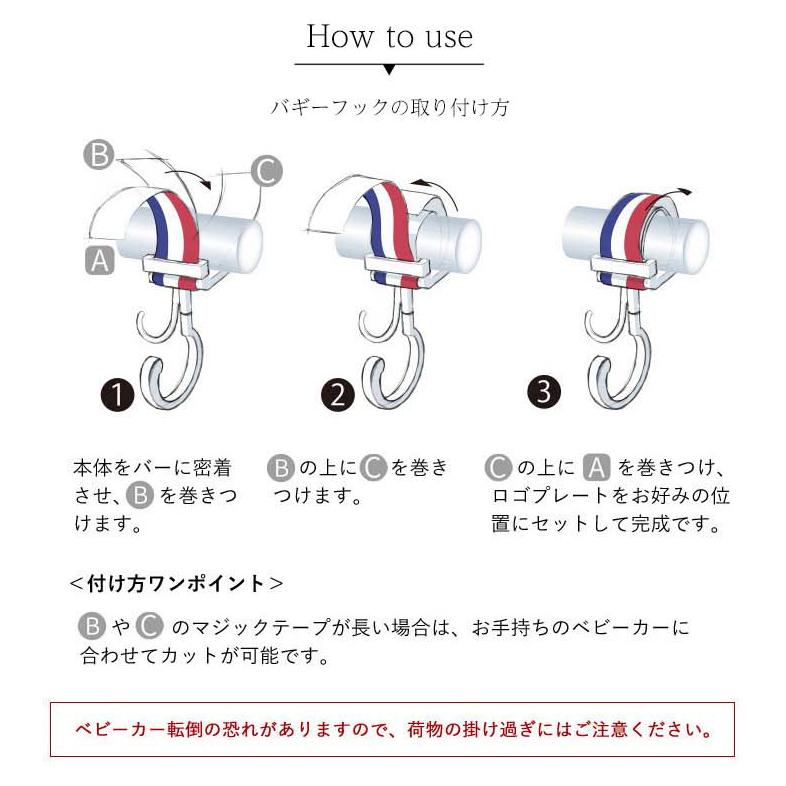 How to use

バギーフックの取り付け方

B

C

A

1

2

3

本体をバーに密着させ、B を巻きつけます。

B の上に C を巻きつけます。

C の上に A を巻きつけ、ロゴプレートをお好みの位置にセットして完成です。

＜付け方ワンポイント＞

B や C のマジックテープが長い場合は、お手持ちのベビーカーに合わせてカットが可能です。

ベビーカー転倒の恐れがありますので、荷物の掛け過ぎにはご注意ください。