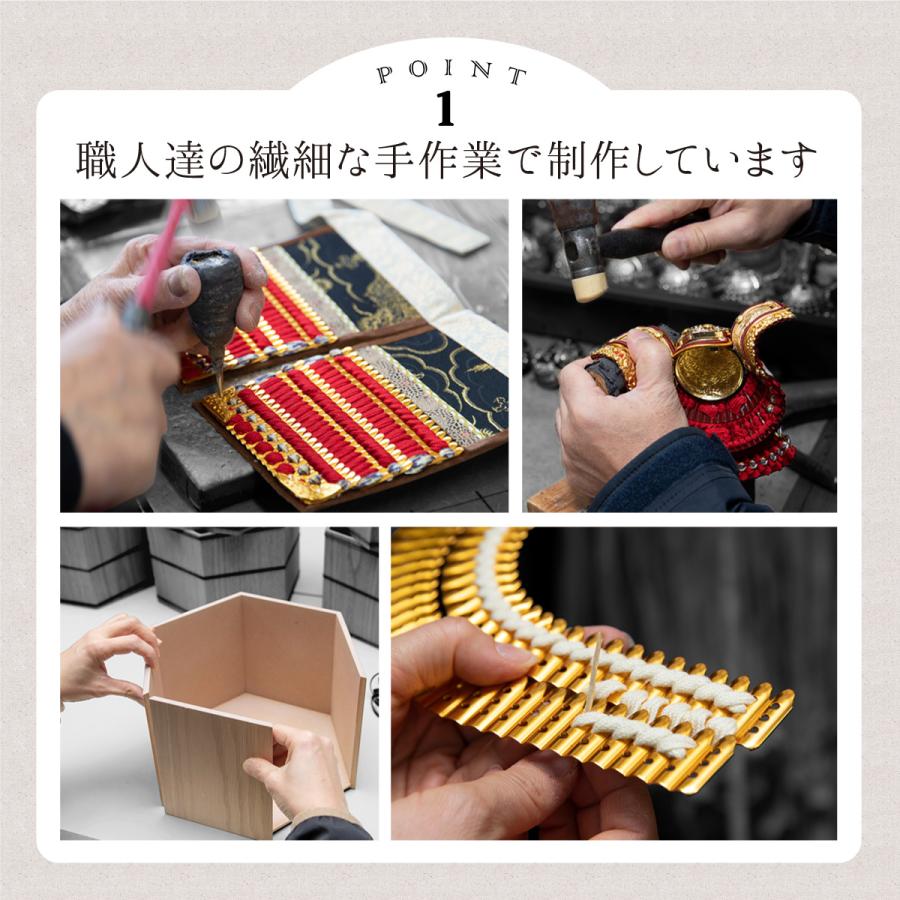 POINT
1
職人達の繊細な手作業で制作しています