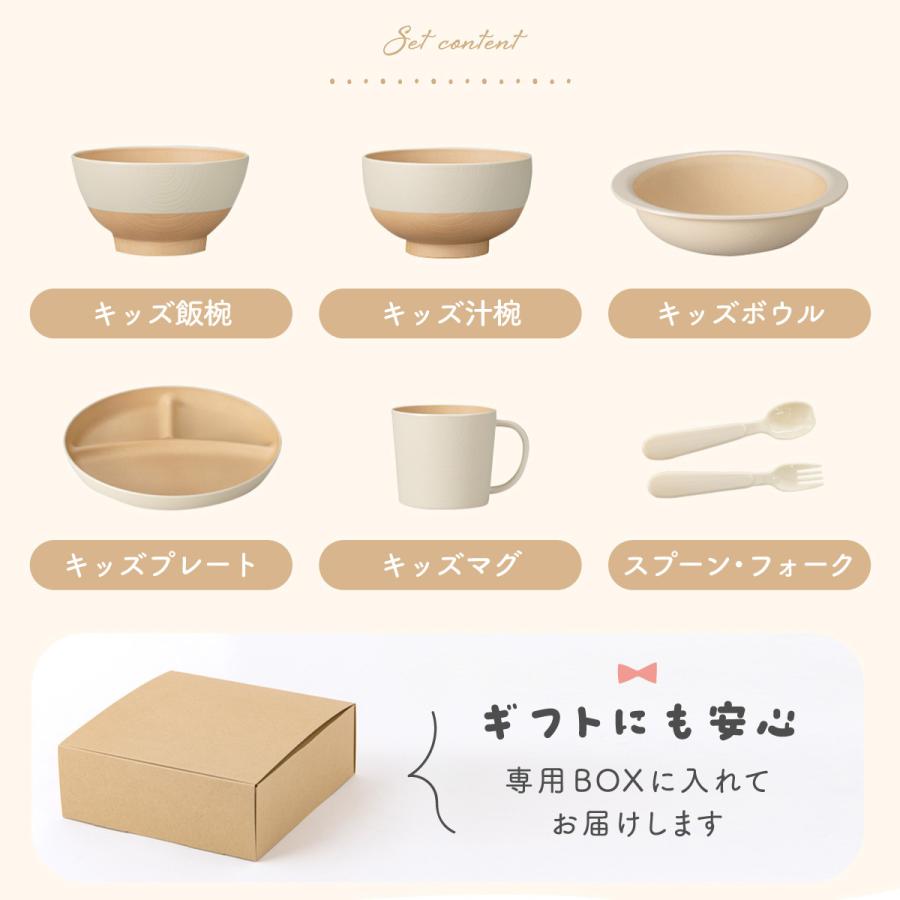 Set content

キッズ飯椀

キッズ汁椀

キッズボウル

キッズプレート

キッズマグ

スプーン・フォーク

ギフトにも安心

専用BOXに入れて
お届けします