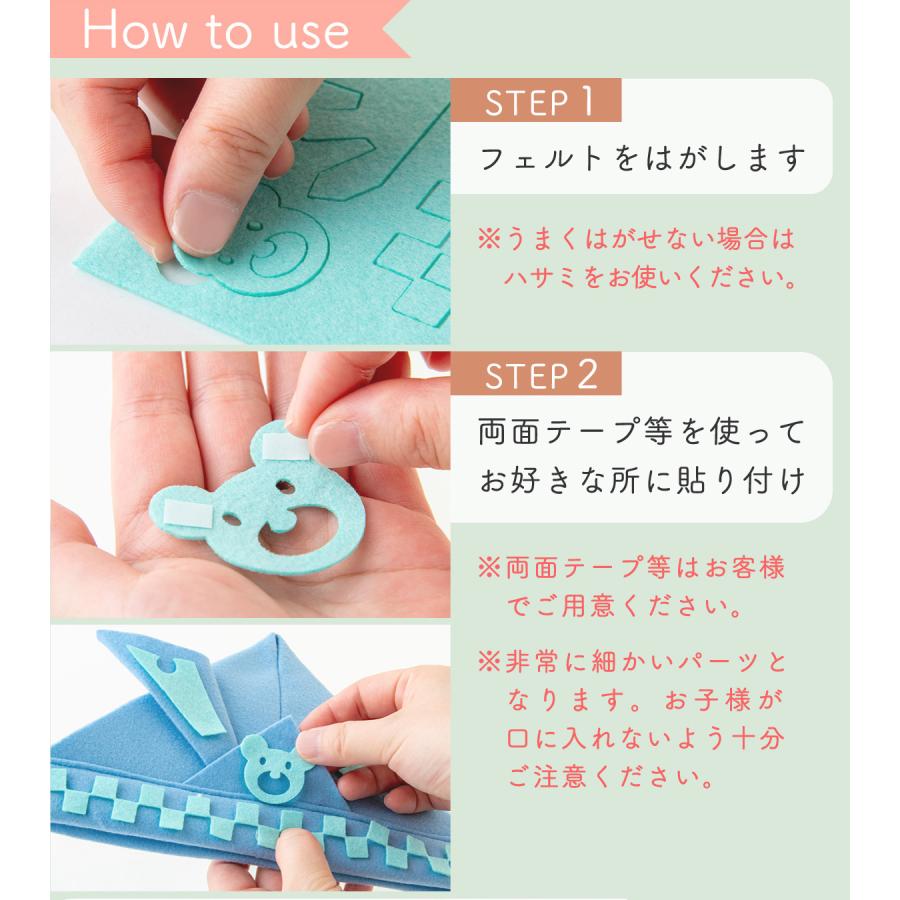 How to use

STEP 1
フェルトをはがします

※うまくはがせない場合はハサミをお使いください。

STEP 2
両面テープ等を使ってお好きな所に貼り付け

※両面テープ等はお客様でご用意ください。

※非常に細かいパーツとなります。お子様が口に入れないよう十分ご注意ください。