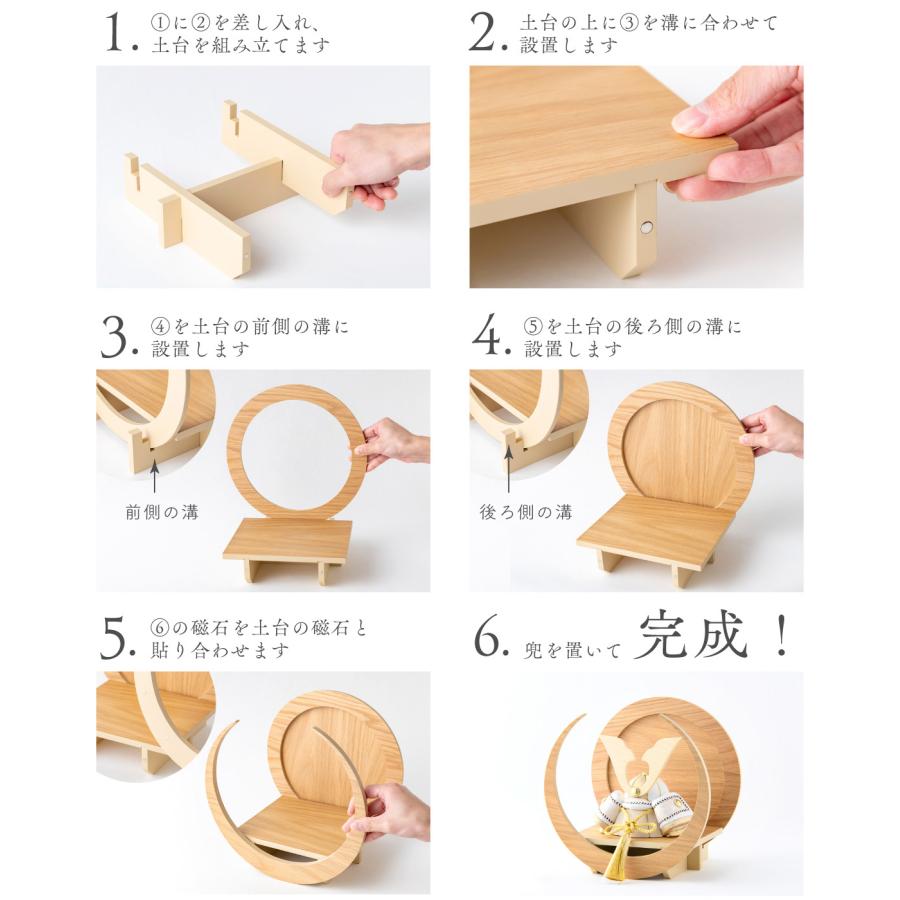 1. ①に②を差し入れ、土台を組み立てます

2. 土台の上に③を溝に合わせて設置します

3. ④を土台の前側の溝に設置します

前側の溝

4. ⑤を土台の後ろ側の溝に設置します

後ろ側の溝

5. ⑥の磁石を土台の磁石と貼り合わせます

6. 兜を置いて 完成！