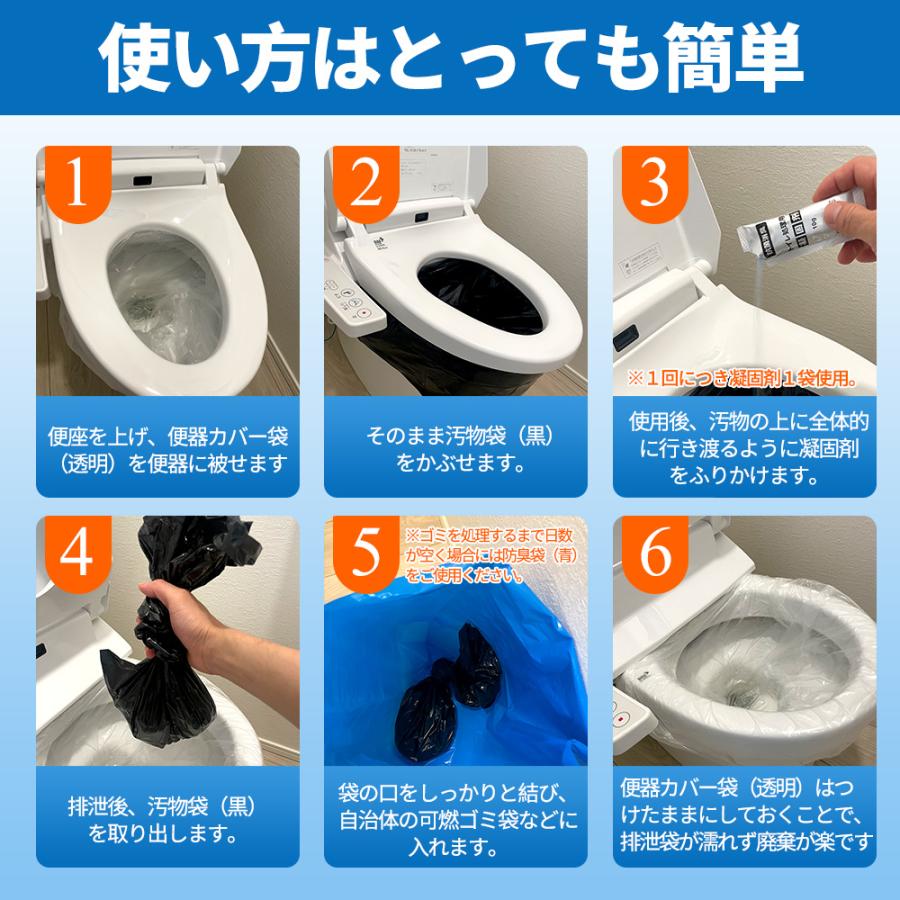 使い方はとっても簡単

1
便座を上げ、便器カバー袋（透明）を便器に被せます

2
そのまま汚物袋（黒）をかぶせます。

3
※１回につき凝固剤１袋使用。
使用後、汚物の上に全体的に行き渡るように凝固剤をふりかけます。

4
排泄後、汚物袋（黒）を取り出します。

5
※ゴミを処理するまで日数が空く場合には防臭袋（青）をご使用ください。
袋の口をしっかりと結び、自治体の可燃ゴミ袋などに入れます。

6
便器カバー袋（透明）はつけたままにしておくことで、排泄袋が濡れず廃棄が楽です