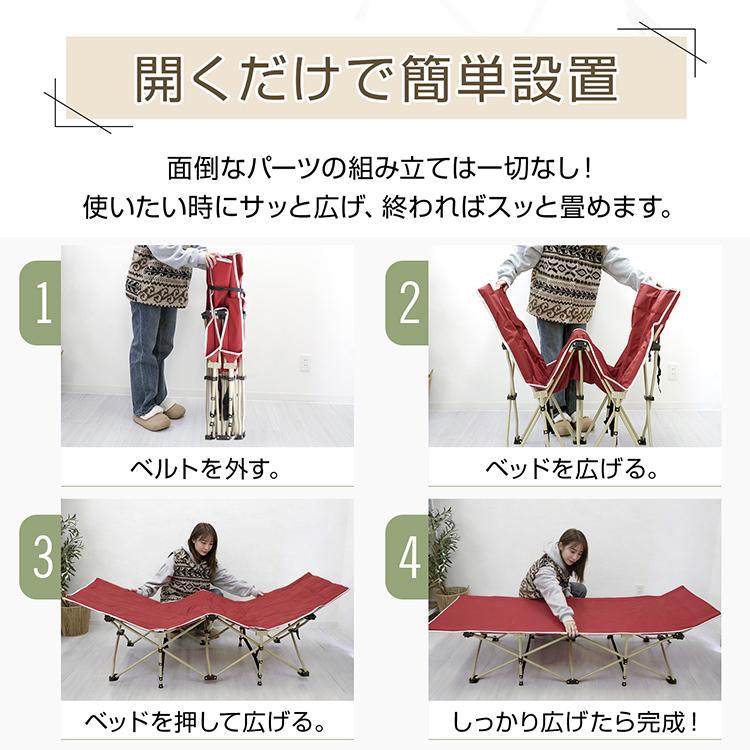 開くだけで簡単設置

面倒なパーツの組み立ては一切なし！
使いたい時にサッと広げ、終わればスッと畳めます。

1
ベルトを外す。

2
ベッドを広げる。

3
ベッドを押して広げる。

4
しっかり広げたら完成！