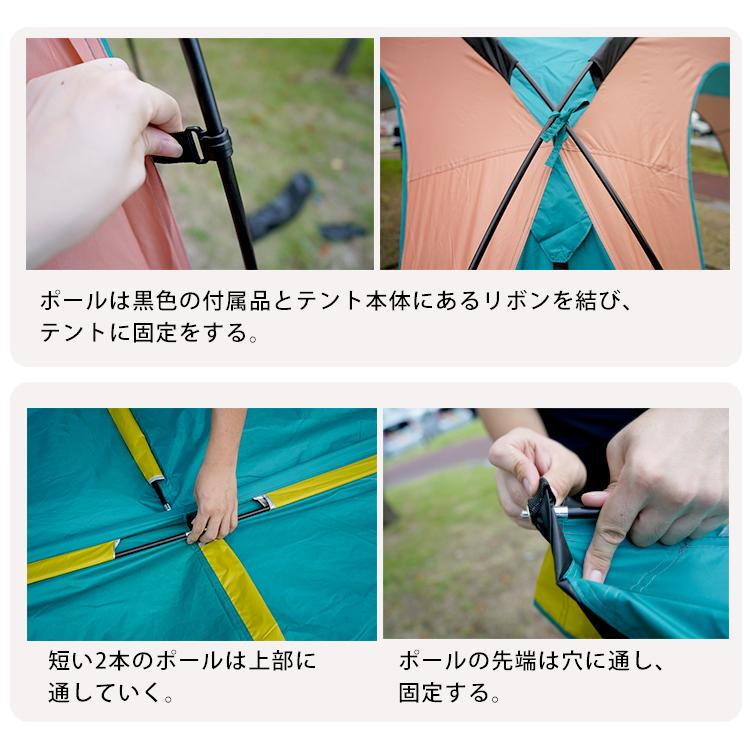 ポールは黒色の付属品とテント本体にあるリボンを結び、テントに固定をする。

短い2本のポールは上部に通していく。

ポールの先端は穴に通し、固定する。