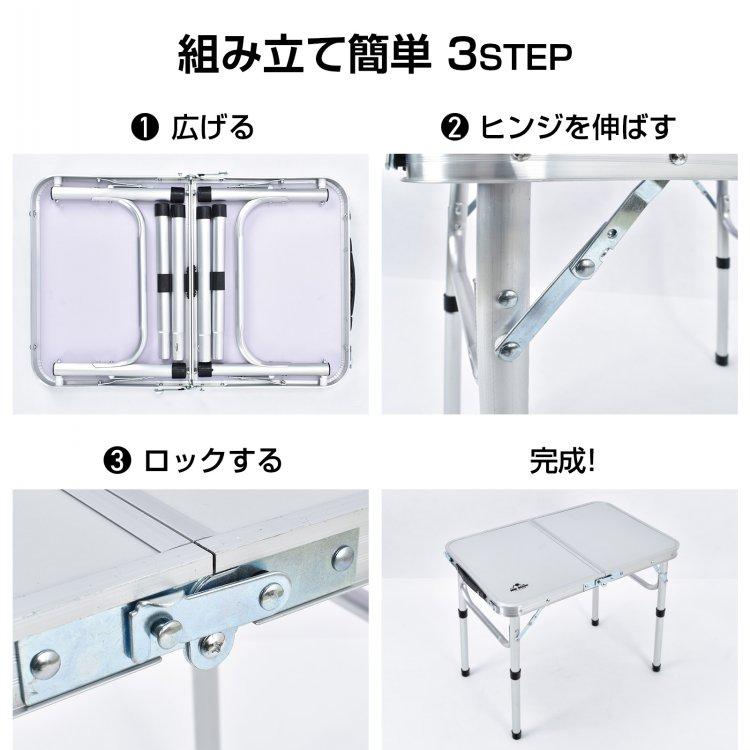 組み立て簡単 3STEP

❶ 広げる

❷ ヒンジを伸ばす

❸ ロックする

完成!