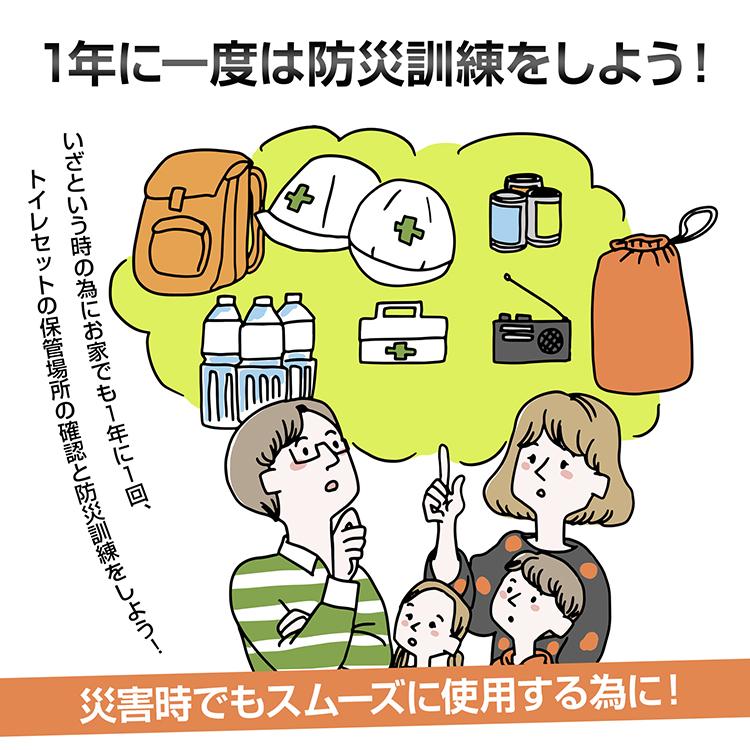 1年に一度は防災訓練をしよう！

いざという時の為にお家でも1年に1回、トイレセットの保管場所の確認と防災訓練をしよう！

災害時でもスムーズに使用する為に！