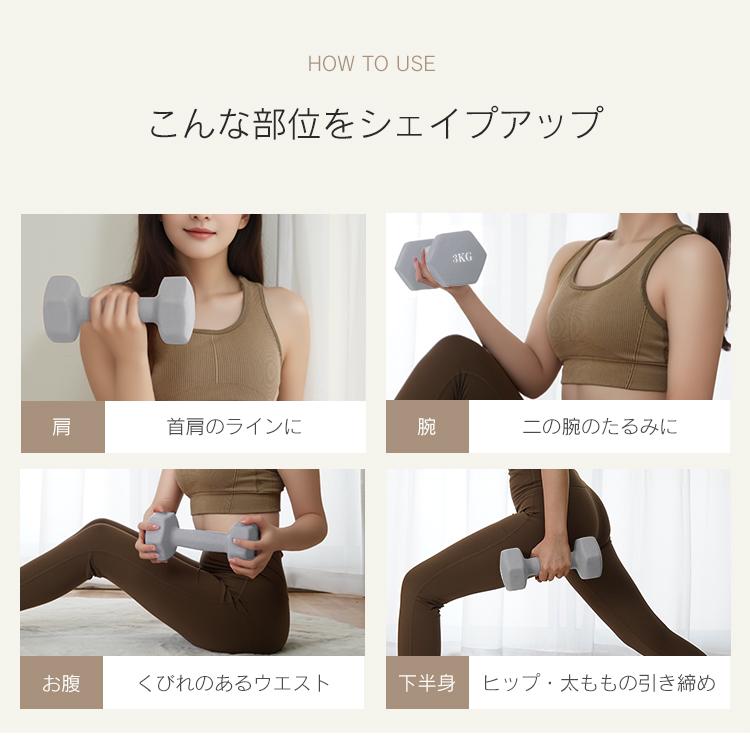 HOW TO USE

こんな部位をシェイプアップ

3KG

肩 首肩のラインに

腕 二の腕のたるみに

お腹 くびれのあるウエスト

下半身 ヒップ・太ももの引き締め